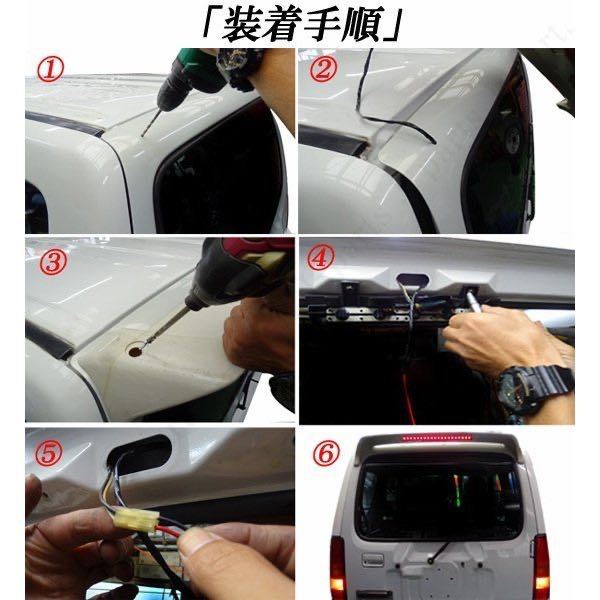 「装着手順」

①

②

③

④

⑤

⑥