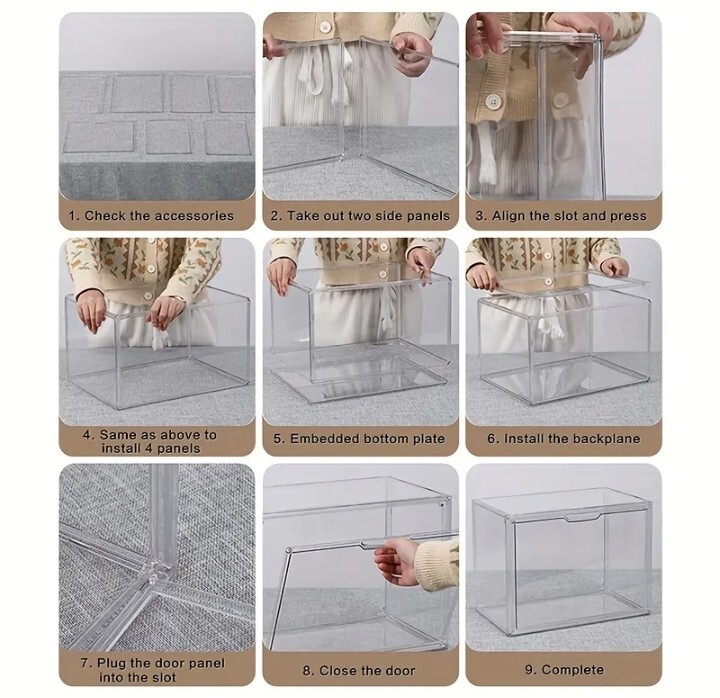 1. Check the accessories

2. Take out two side panels

3. Align the slot and press

4. Same as above to install 4 panels

5. Embedded bottom plate

6. Install the backplane

7. Plug the door panel into the slot

8. Close the door

9. Complete