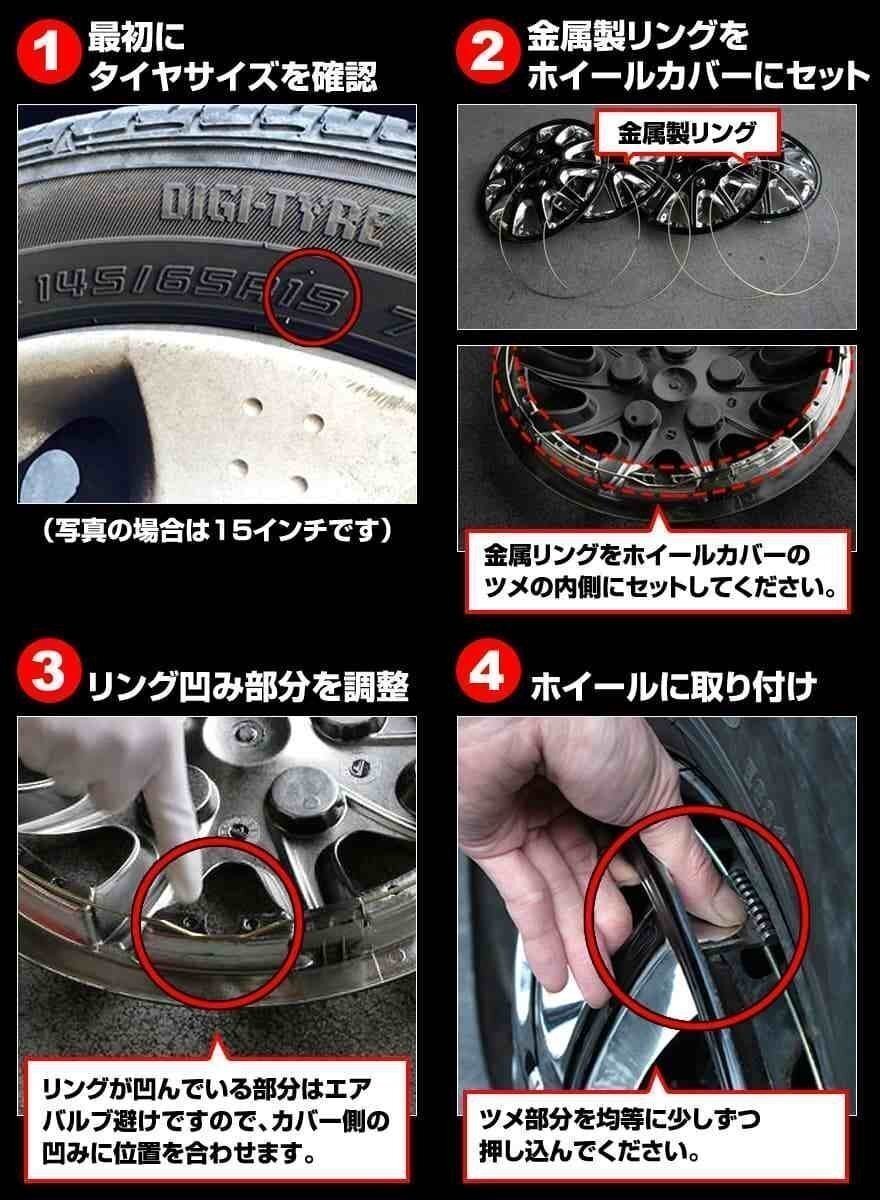 1 最初に
タイヤサイズを確認

DIGI-TYRE
145/65R15

（写真の場合は15インチです）

2 金属製リングを
ホイールカバーにセット

金属製リング

金属リングをホイールカバーの
ツメの内側にセットしてください。

3 リング凹み部分を調整

リングが凹んでいる部分はエア
バルブ避けですので、カバー側の
凹みに位置を合わせます。

4 ホイールに取り付け

ツメ部分を均等に少しずつ
押し込んでください。