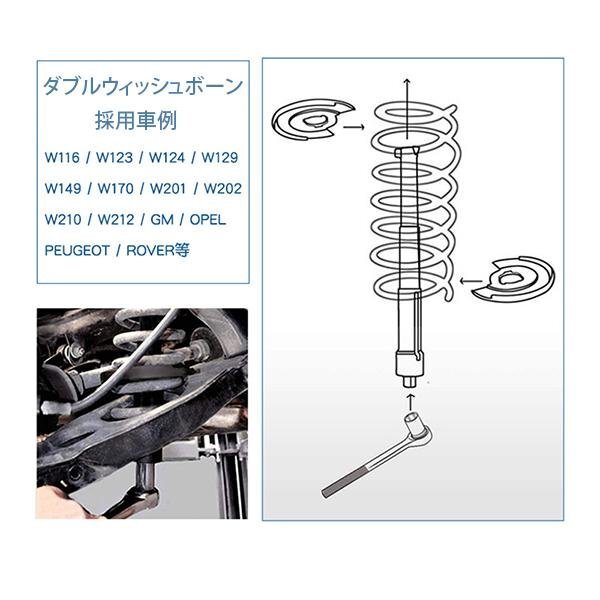 ダブルウィッシュボーン
採用車例

W116 / W123 / W124 / W129
W149 / W170 / W201 / W202
W210 / W212 / GM / OPEL
PEUGEOT / ROVER等