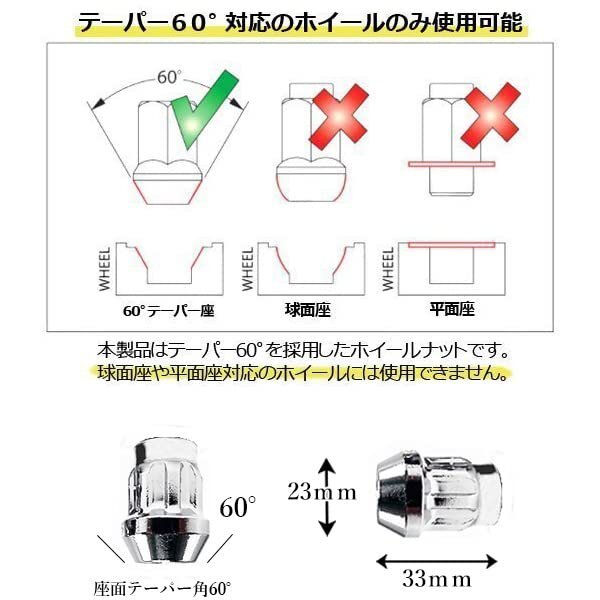 テーパー60° 対応のホイールのみ使用可能

60°

WHEEL
60°テーパー座

WHEEL
球面座

WHEEL
平面座

本製品はテーパー60°を採用したホイールナットです。
球面座や平面座対応のホイールには使用できません。

60°

座面テーパー角60°

23mm

33mm