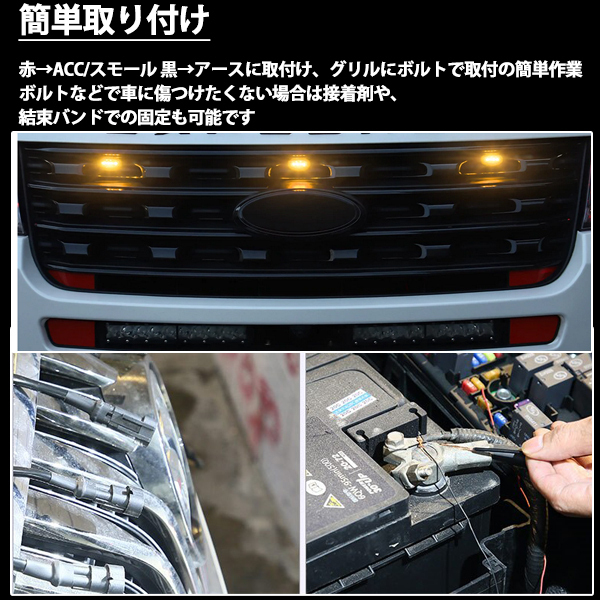 簡単取り付け

赤→ACC/スモール 黒→アースに取付け、グリルにボルトで取付の簡単作業
ボルトなどで車に傷つけたくない場合は接着剤や、
結束バンドでの固定も可能です