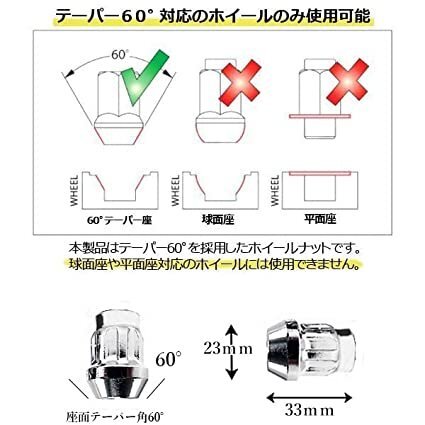 テーパー60° 対応のホイールのみ使用可能

60°

WHEEL

60°テーパー座

WHEEL

球面座

WHEEL

平面座

本製品はテーパー60°を採用したホイールナットです。
球面座や平面座対応のホイールには使用できません。

60°

座面テーパー角60°

23mm

33mm