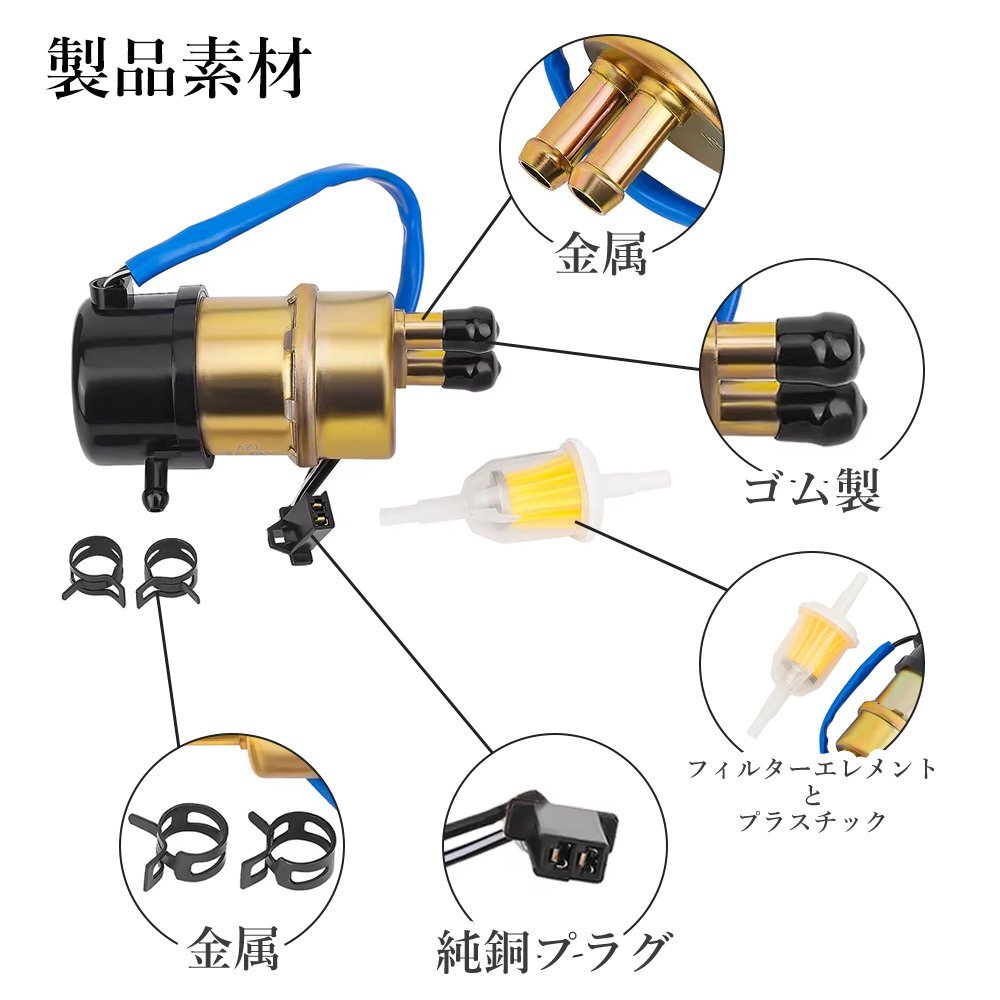 製品素材

金属

ゴム製

フィルターエレメント
と
プラスチック

金属

純銅プラグ