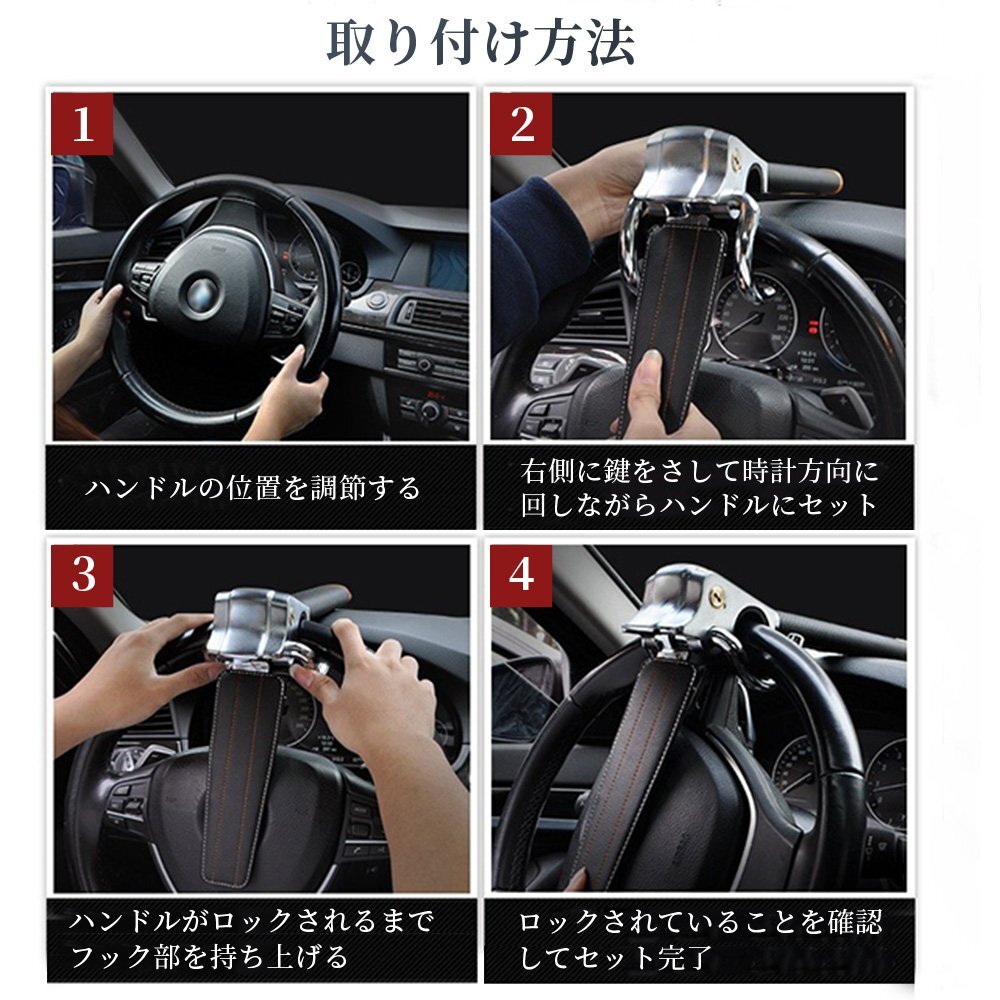 取り付け方法

1

ハンドルの位置を調節する

2

右側に鍵をさして時計方向に回しながらハンドルにセット

3

ハンドルがロックされるまでフック部を持ち上げる

4

ロックされていることを確認してセット完了