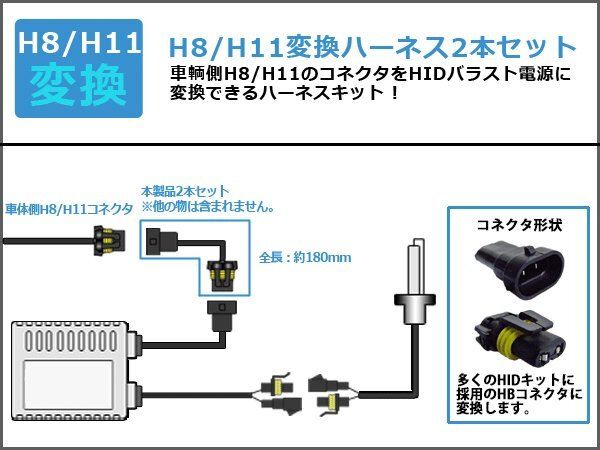 H8/H11
変換

H8/H11変換ハーネス2本セット
車輌側H8/H11のコネクタをHIDバラスト電源に変換できるハーネスキット！

車体側H8/H11コネクタ

本製品2本セット
※他の物は含まれません。

全長：約180mm

コネクタ形状

多くのHIDキットに採用のHBコネクタに変換します。