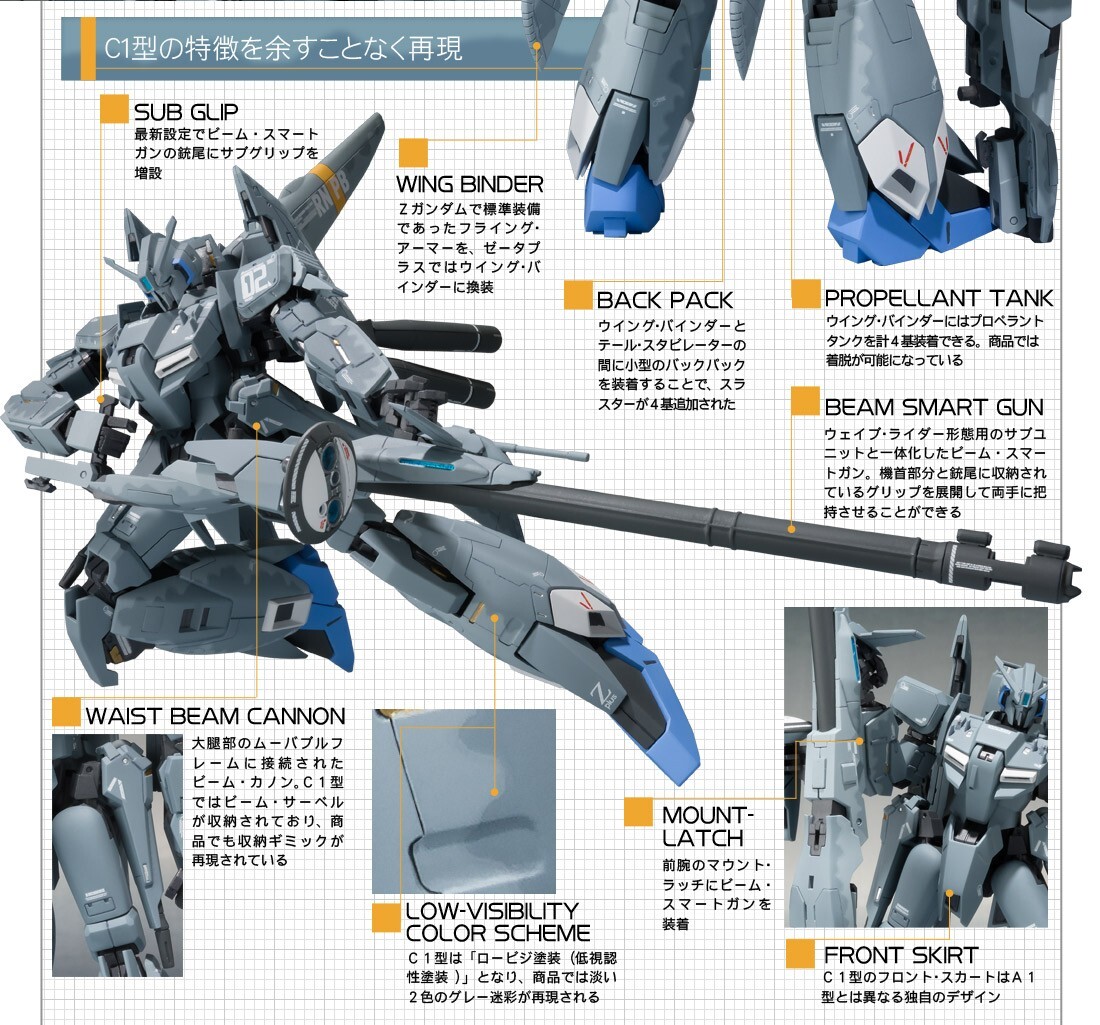 C1型の特徴を余すことなく再現

SUB GLIP
最新設定でビーム・スマートガンの銃尾にサブグリップを増設

WING BINDER
Ζガンダムで標準装備であったフライング・アーマーを、ゼータプラスではウイング・バインダーに換装

BACK PACK
ウイング・バインダーとテール・スタビレーターの間に小型のバックパックを装着することで、スラスターが４基追加された

PROPELLANT TANK
ウイング・バインダーにはプロペラントタンクを計４基装着できる。商品では着脱が可能になっている

BEAM SMART GUN
ウェイブ・ライダー形態用のサブユニットと一体化したビーム・スマートガン。機首部分と銃尾に収納されているグリップを展開して両手に把持させることができる

02

WAIST BEAM CANNON
大腿部のムーバブルフレームに接続されたビーム・カノン。C１型ではビーム・サーベルが収納されており、商品でも収納ギミックが再現されている

LOW-VISIBILITY COLOR SCHEME
C１型は「ロービジ塗装（低視認性塗装）」となり、商品では淡い２色のグレー迷彩が再現される

MOUNT-LATCH
前腕のマウント・ラッチにビーム・スマートガンを装着

FRONT SKIRT
C１型のフロント・スカートはA１型とは異なる独自のデザイン