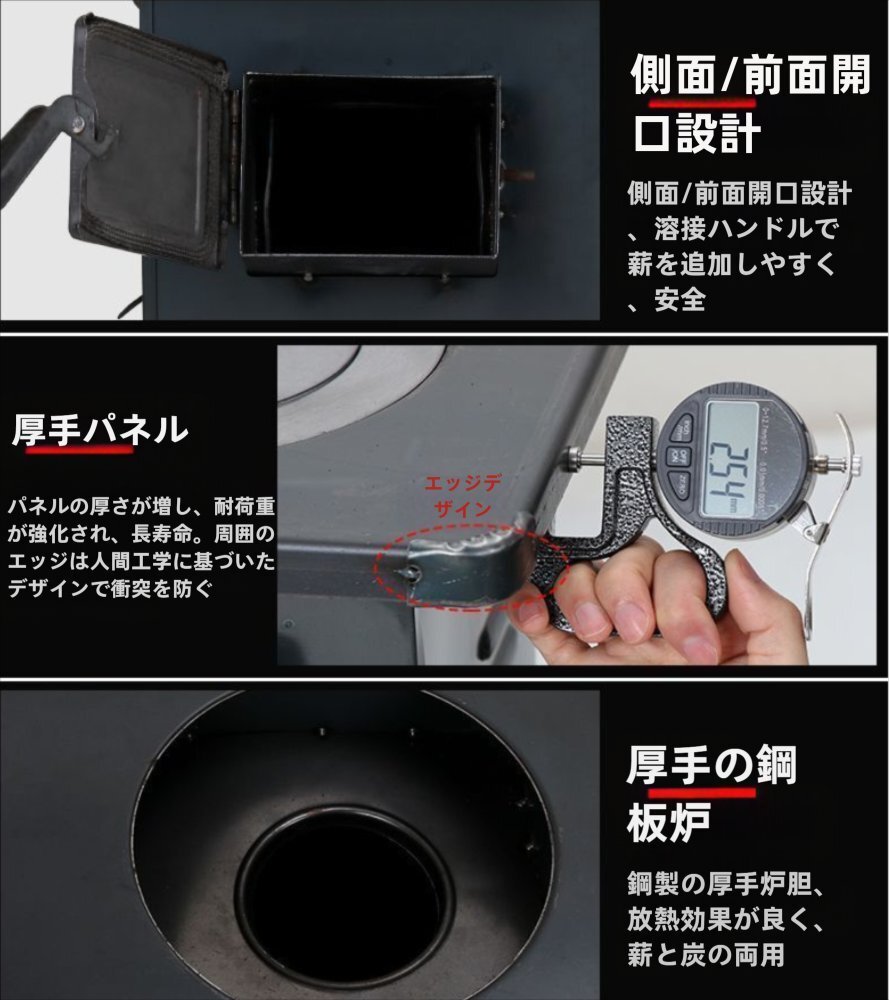 側面/前面開口設計

側面/前面開口設計、溶接ハンドルで薪を追加しやすく、安全

厚手パネル

パネルの厚さが増し、耐荷重が強化され、長寿命。周囲のエッジは人間工学に基づいたデザインで衝突を防ぐ

エッジデザイン

2.54 mm

厚手の鋼板炉

鋼製の厚手炉胆、放熱効果が良く、薪と炭の両用