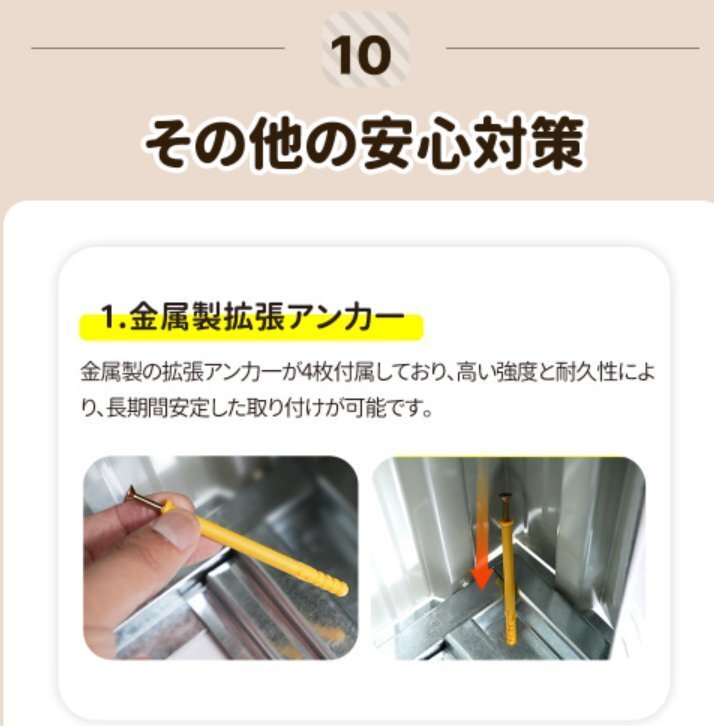 10

その他の安心対策

1.金属製拡張アンカー

金属製の拡張アンカーが4枚付属しており、高い強度と耐久性により、長期間安定した取り付けが可能です。