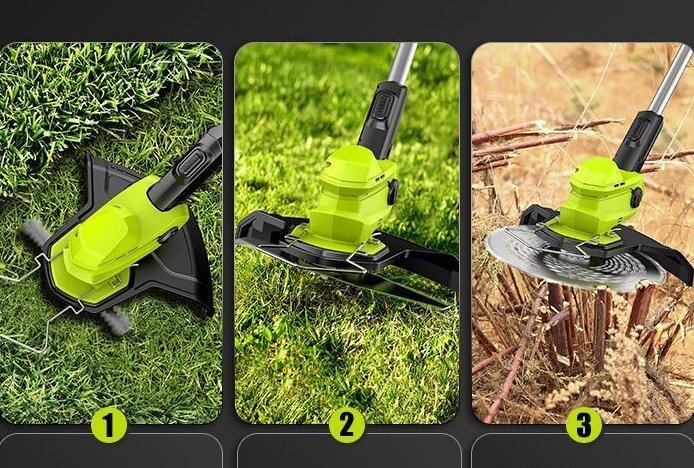 1

2

3