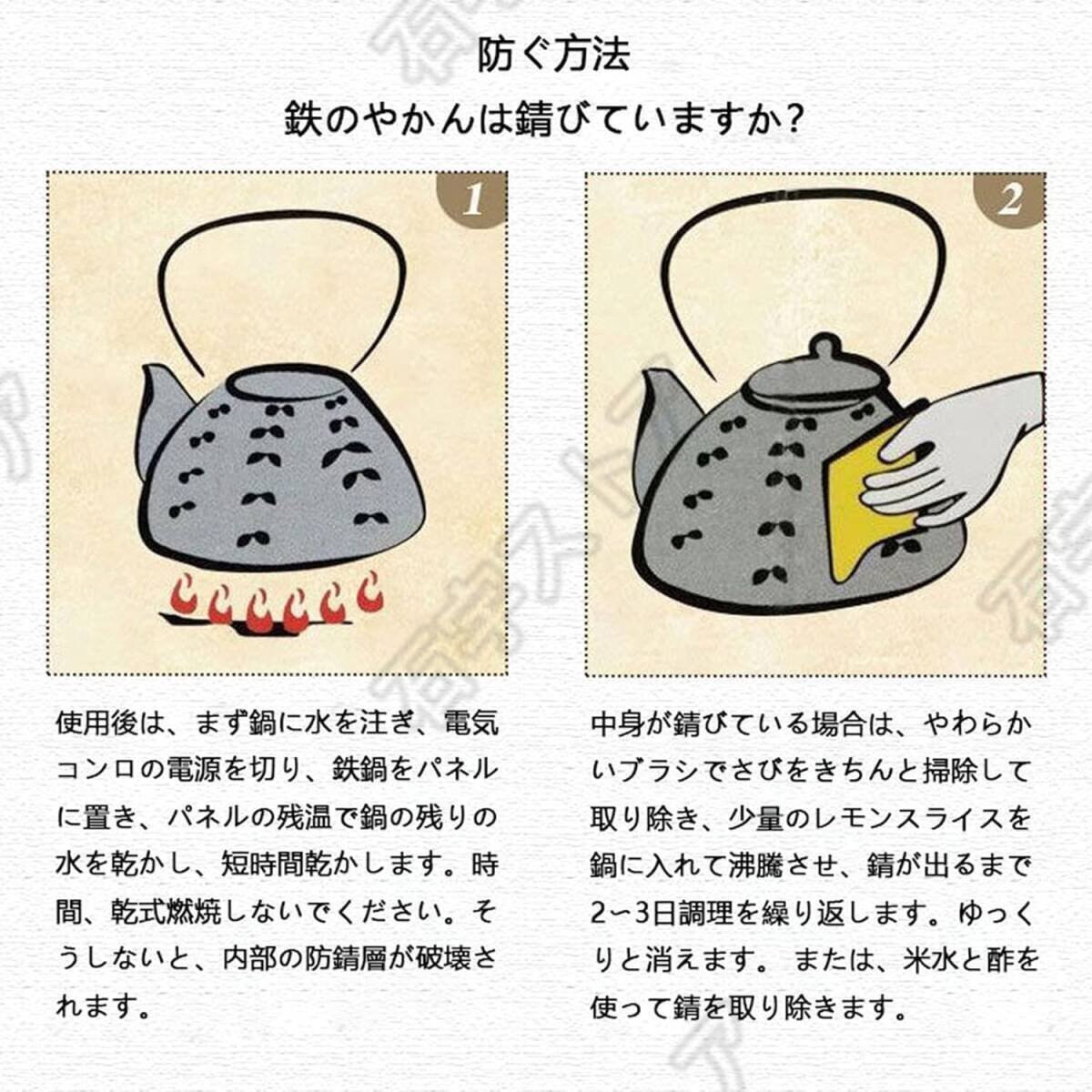 防ぐ方法
鉄のやかんは錆びていますか?

1

使用後は、まず鍋に水を注ぎ、電気コンロの電源を切り、鉄鍋をパネルに置き、パネルの残温で鍋の残りの水を乾かし、短時間乾かします。時間、乾式燃焼しないでください。そうしないと、内部の防錆層が破壊されます。

2

中身が錆びている場合は、やわらかいブラシでさびをきちんと掃除して取り除き、少量のレモンスライスを鍋に入れて沸騰させ、錆が出るまで2~3日調理を繰り返します。ゆっくりと消えます。 または、米水と酢を使って錆を取り除きます。