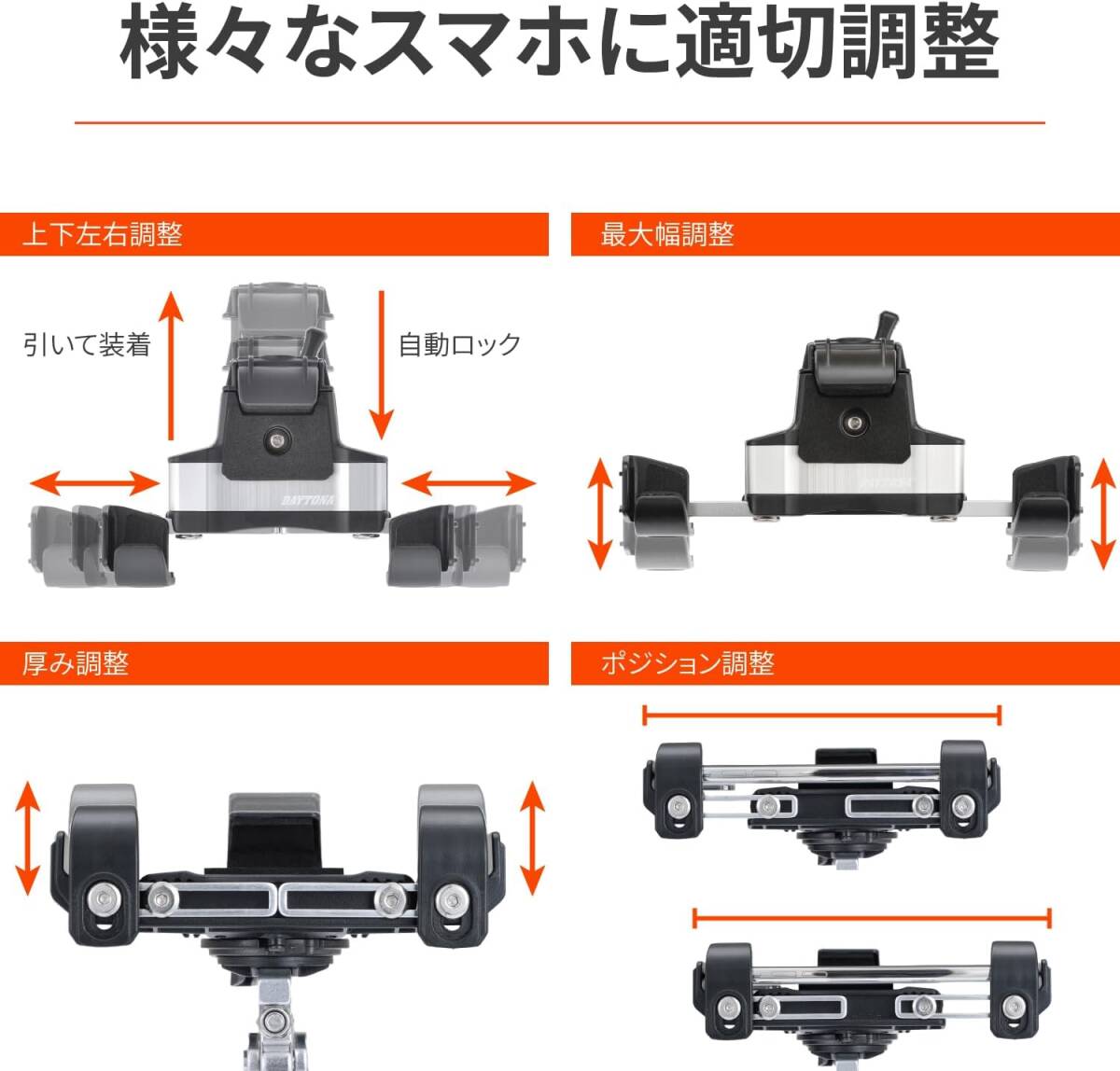 様々なスマホに適切調整

上下左右調整

引いて装着

自動ロック

DAYTONA

最大幅調整

DAYTONA

厚み調整

ポジション調整