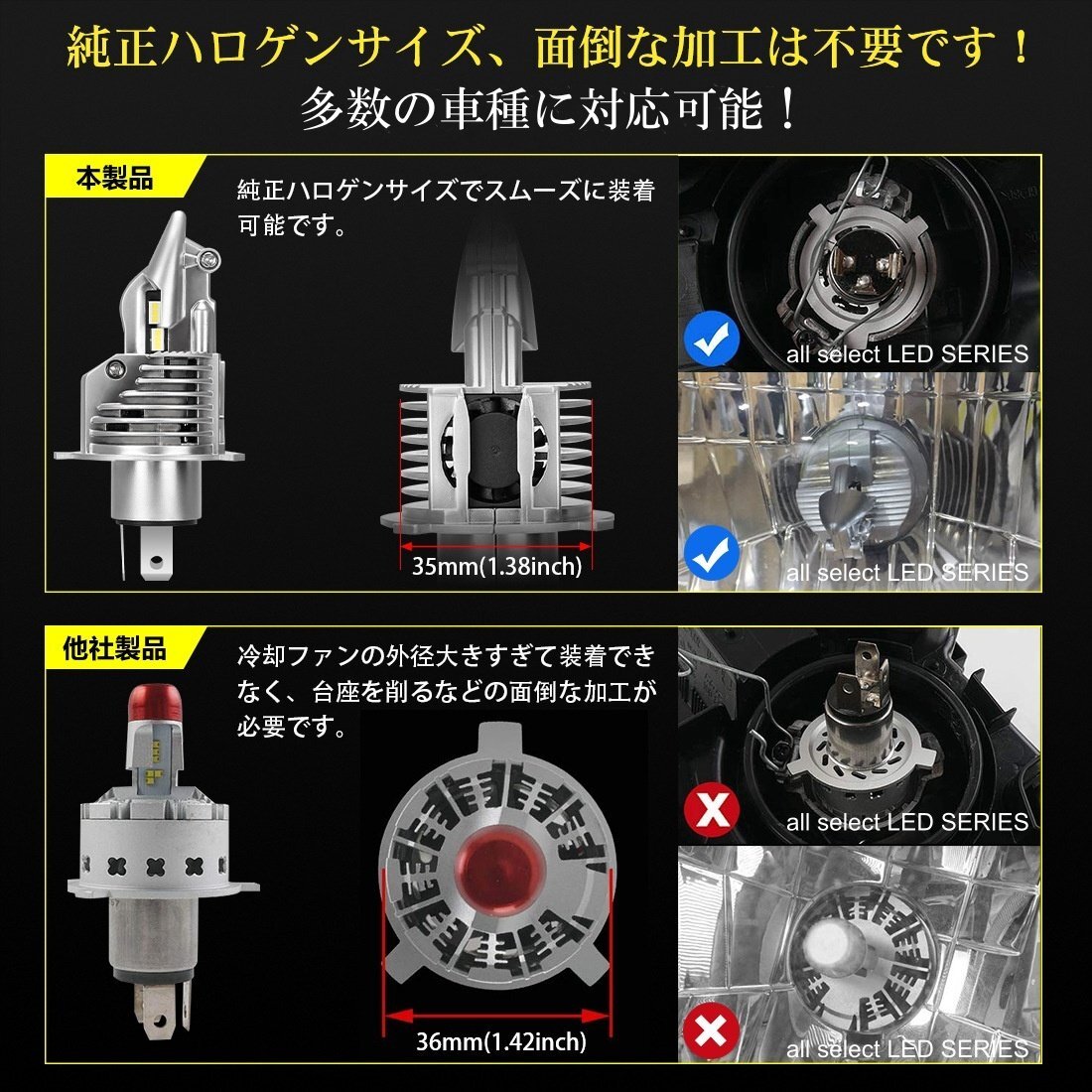 純正ハロゲンサイズ、面倒な加工は不要です！
多数の車種に対応可能！

本製品

純正ハロゲンサイズでスムーズに装着可能です。

35mm(1.38inch)

all select LED SERIES

all select LED SERIES

他社製品

冷却ファンの外径大きすぎて装着できなく、台座を削るなどの面倒な加工が必要です。

36mm(1.42inch)

all select LED SERIES

all select LED SERIES