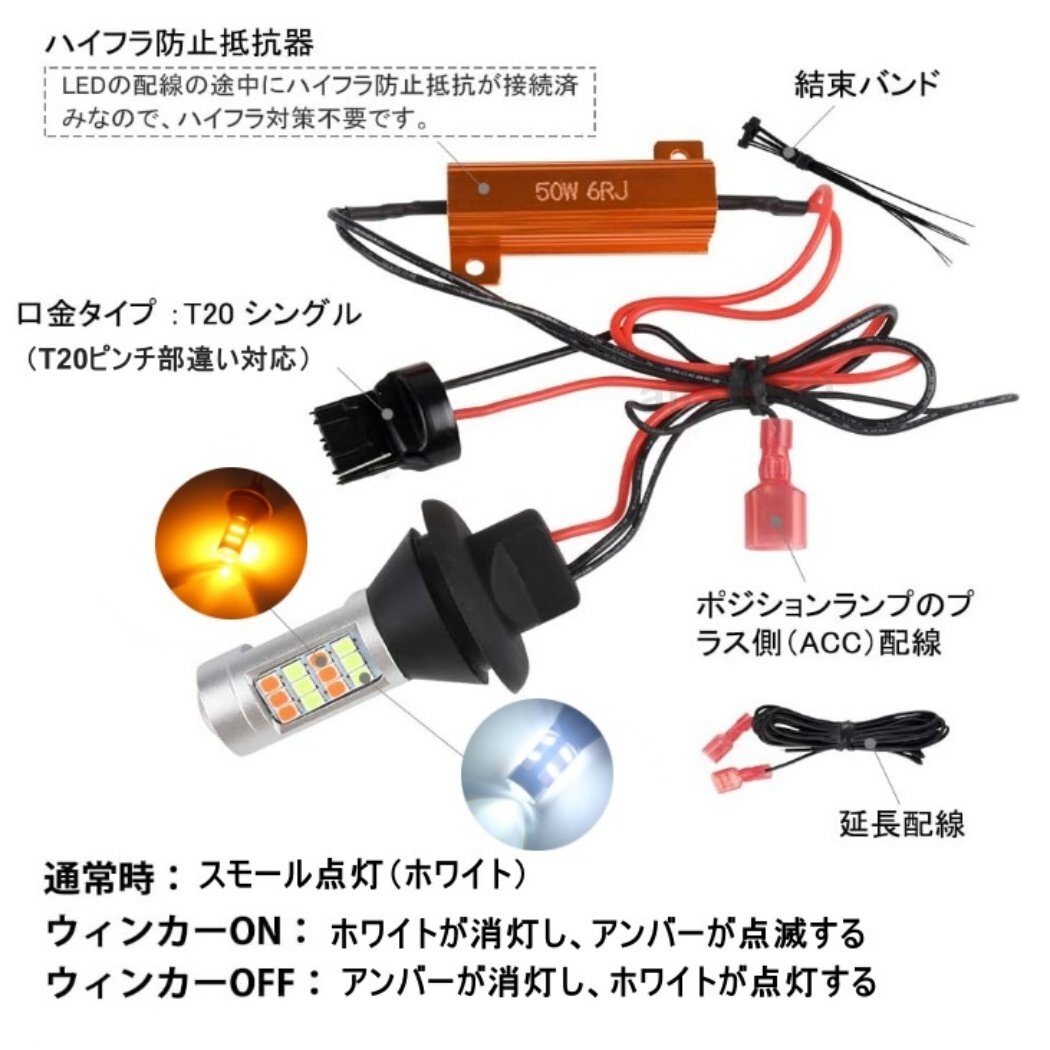 ハイフラ防止抵抗器

LEDの配線の途中にハイフラ防止抵抗が接続済みなので、ハイフラ対策不要です。

結束バンド

50W 6RJ

口金タイプ :T20 シングル
（T20ピンチ部違い対応）

ポジションランプのプラス側（ACC）配線

延長配線

通常時： スモール点灯（ホワイト）
ウィンカーON： ホワイトが消灯し、アンバーが点滅する
ウィンカーOFF： アンバーが消灯し、ホワイトが点灯する