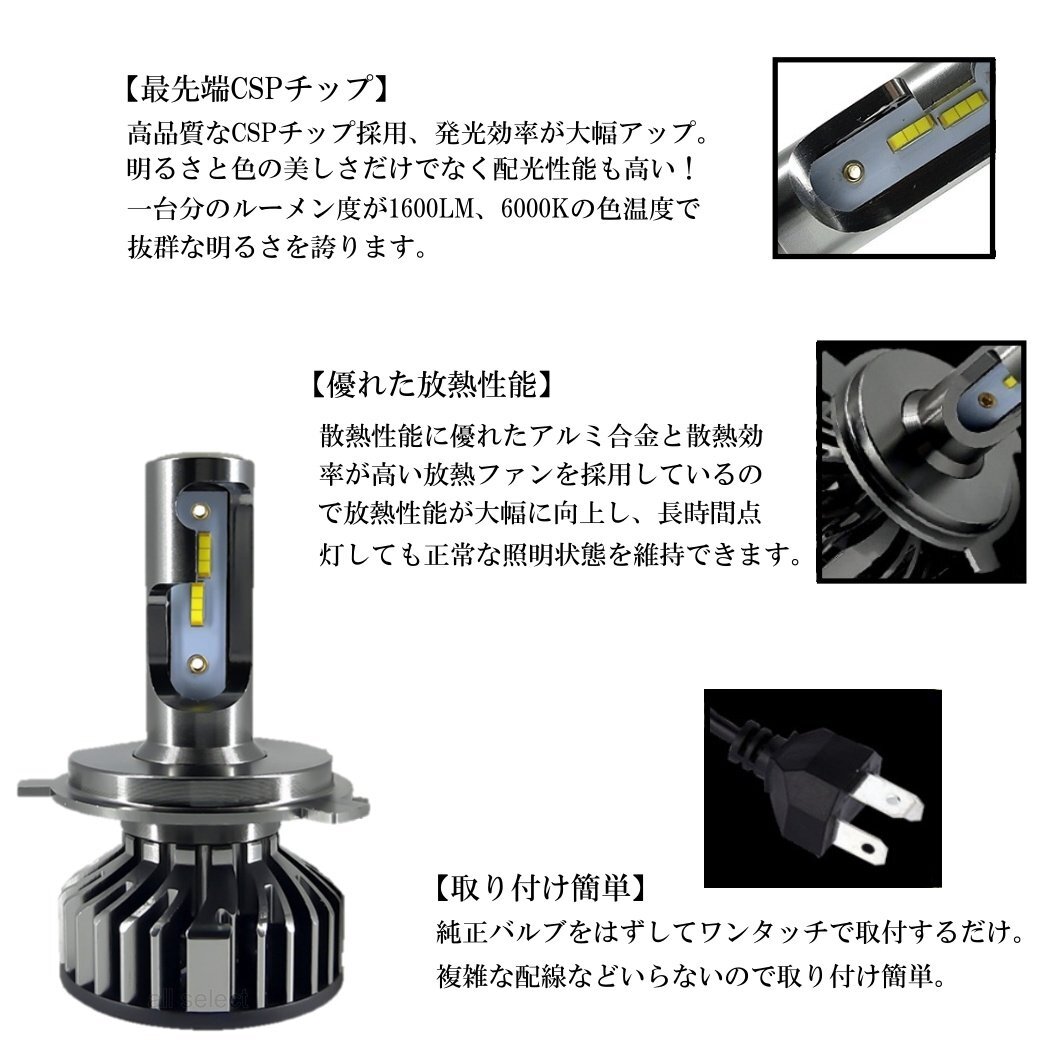 【最先端CSPチップ】
高品質なCSPチップ採用、発光効率が大幅アップ。明るさと色の美しさだけでなく配光性能も高い！一台分のルーメン度が1600LM、6000Kの色温度で抜群な明るさを誇ります。

【優れた放熱性能】
散熱性能に優れたアルミ合金と散熱効率が高い放熱ファンを採用しているので放熱性能が大幅に向上し、長時間点灯しても正常な照明状態を維持できます。

【取り付け簡単】
純正バルブをはずしてワンタッチで取付するだけ。複雑な配線などいらないので取り付け簡単。

all select