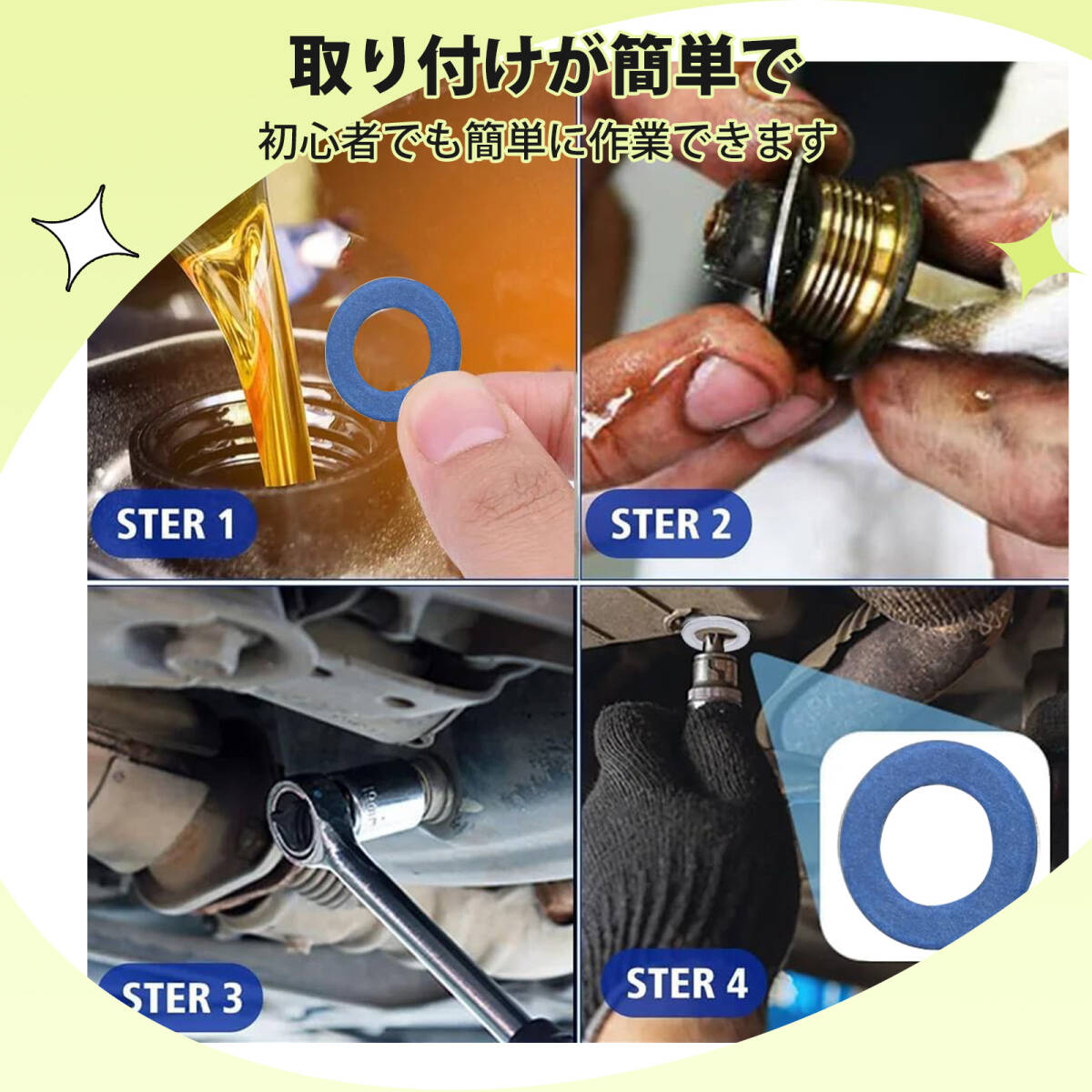 取り付けが簡単で
初心者でも簡単に作業できます

STER 1

STER 2

STER 3

STER 4