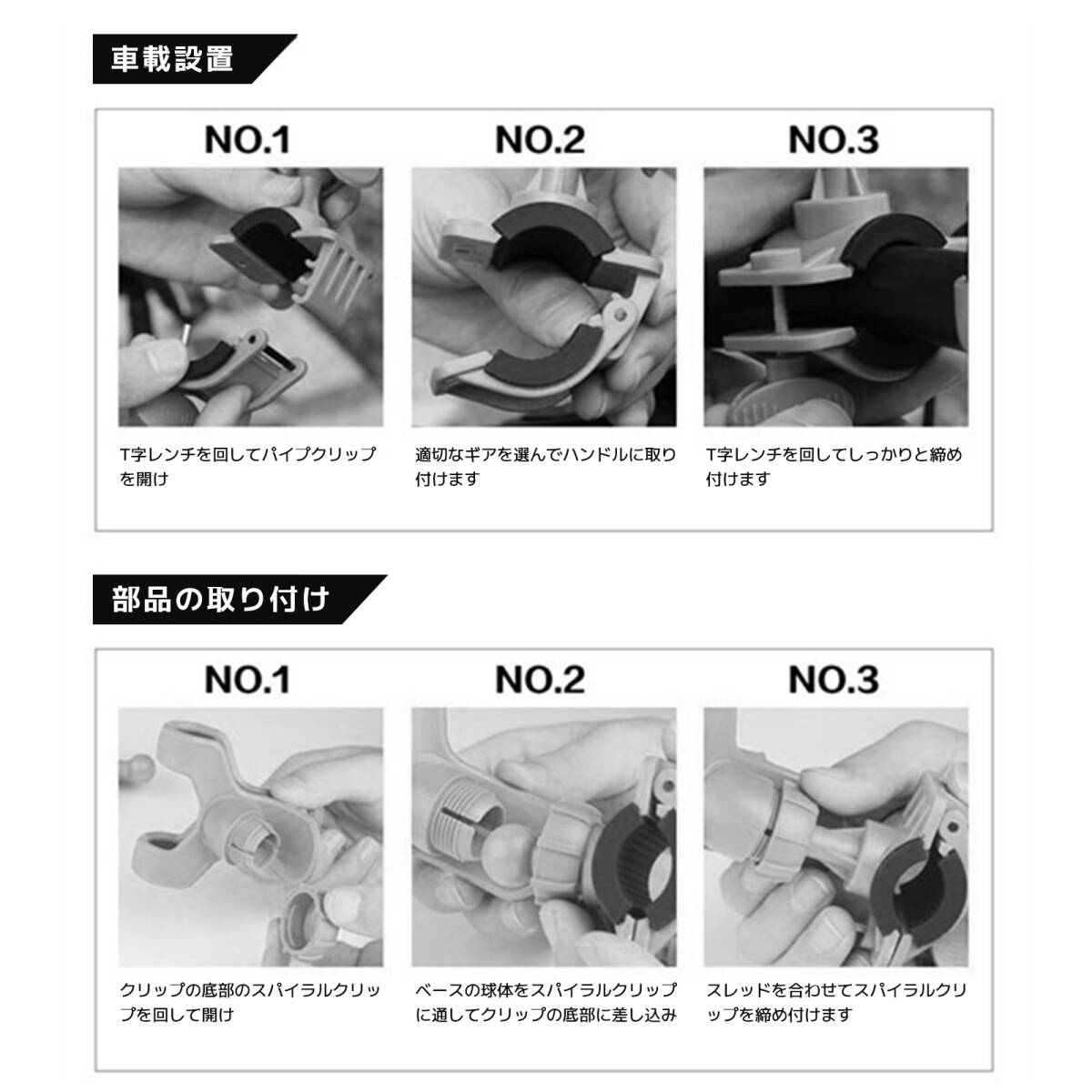 車載設置

NO.1

T字レンチを回してパイプクリップを開け

NO.2

適切なギアを選んでハンドルに取り付けます

NO.3

T字レンチを回してしっかりと締め付けます

部品の取り付け

NO.1

クリップの底部のスパイラルクリップを回して開け

NO.2

ベースの球体をスパイラルクリップに通してクリップの底部に差し込み

NO.3

スレッドを合わせてスパイラルクリップを締め付けます