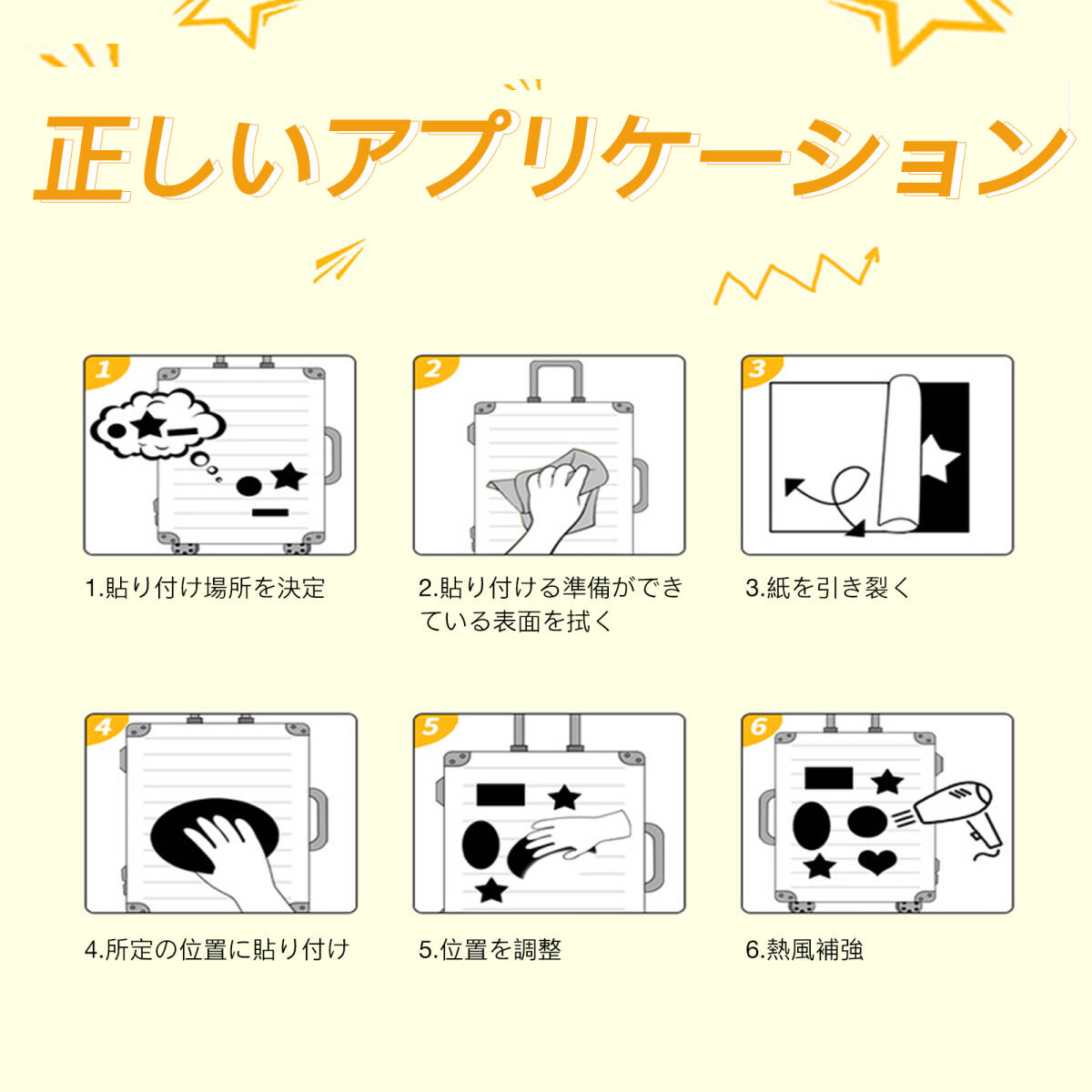 正しいアプリケーション

1

1.貼り付け場所を決定

2

2.貼り付ける準備ができている表面を拭く

3

3.紙を引き裂く

4

4.所定の位置に貼り付け

5

5.位置を調整

6

6.熱風補強