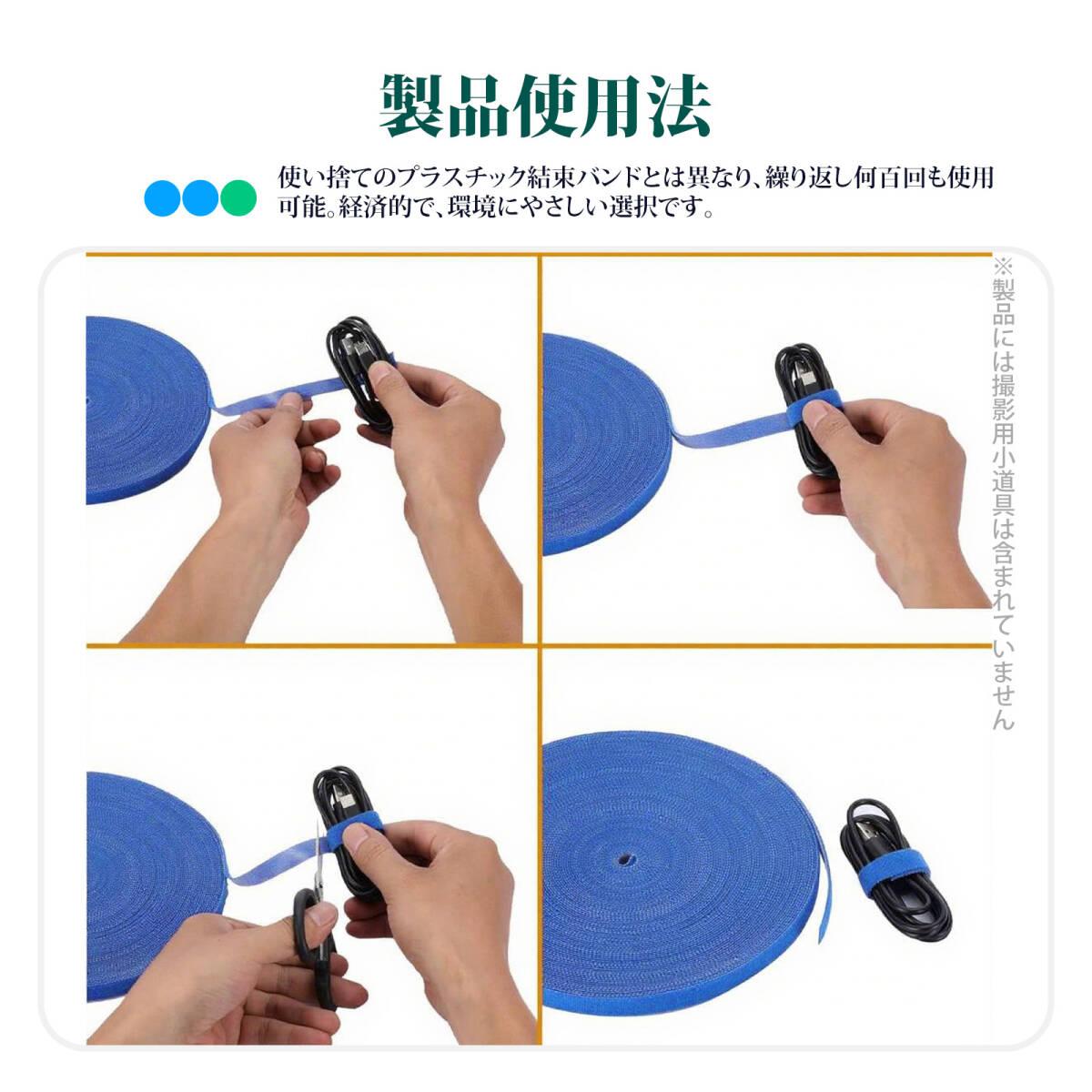 製品使用法

使い捨てのプラスチック結束バンドとは異なり、繰り返し何百回も使用可能。経済的で、環境にやさしい選択です。

※製品には撮影用小道具は含まれていません