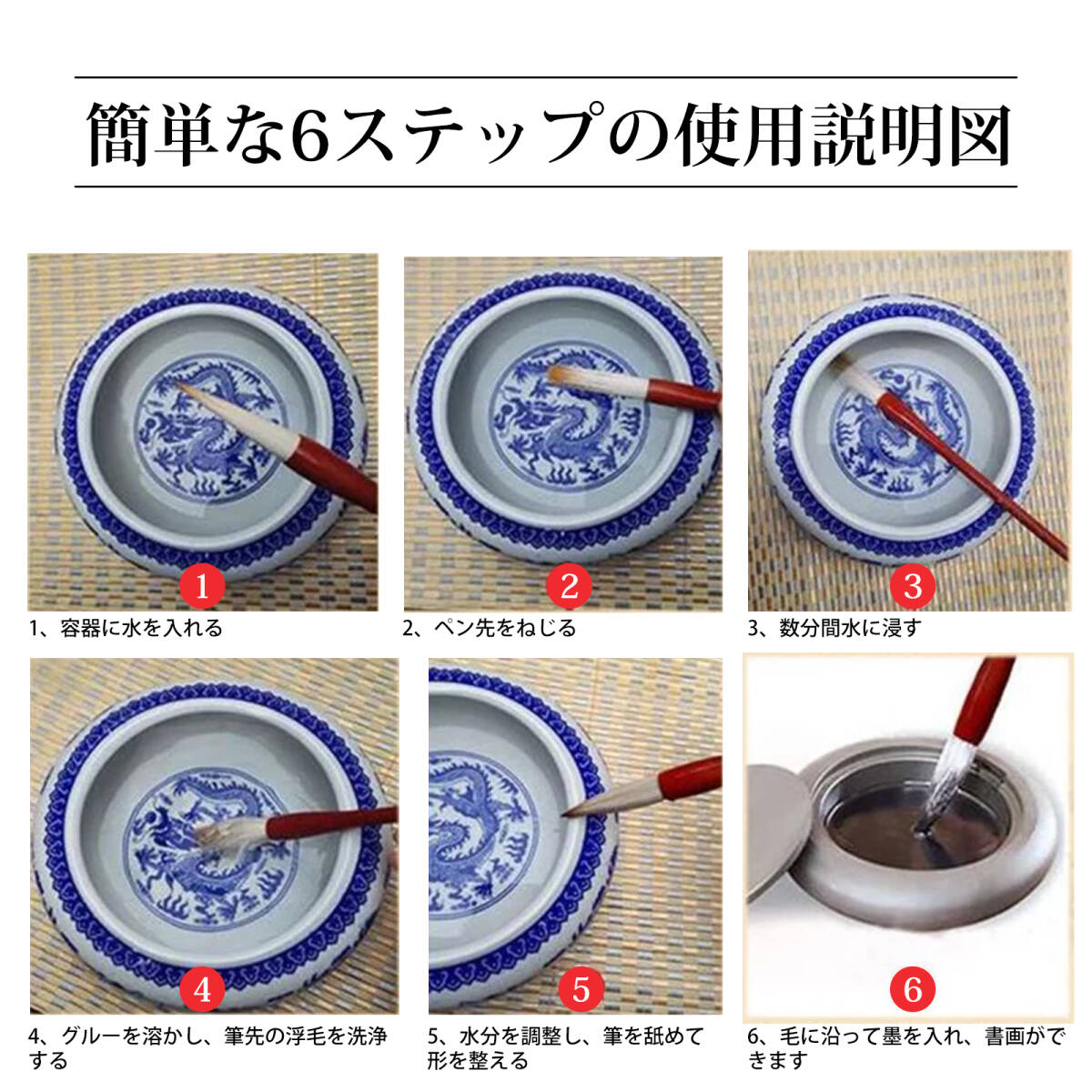 簡単な6ステップの使用説明図

1

1、容器に水を入れる

2

2、ペン先をねじる

3

3、数分間水に浸す

4

4、グルーを溶かし、筆先の浮毛を洗浄する

5

5、水分を調整し、筆を舐めて形を整える

6

6、毛に沿って墨を入れ、書画ができます