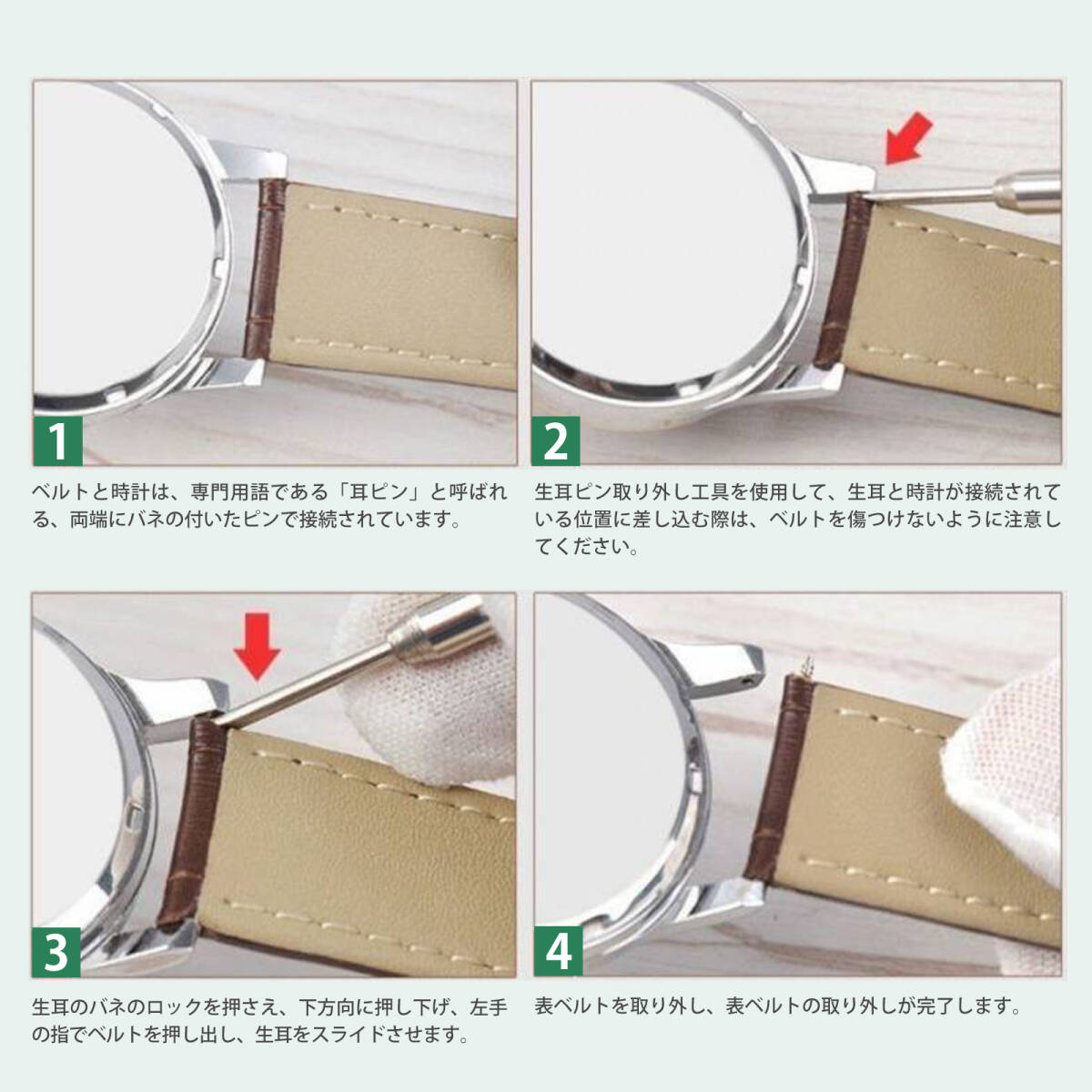 1

ベルトと時計は、専門用語である「耳ピン」と呼ばれる、両端にバネの付いたピンで接続されています。

2

生耳ピン取り外し工具を使用して、生耳と時計が接続されている位置に差し込む際は、ベルトを傷つけないように注意してください。

3

生耳のバネのロックを押さえ、下方向に押し下げ、左手の指でベルトを押し出し、生耳をスライドさせます。

4

表ベルトを取り外し、表ベルトの取り外しが完了します。