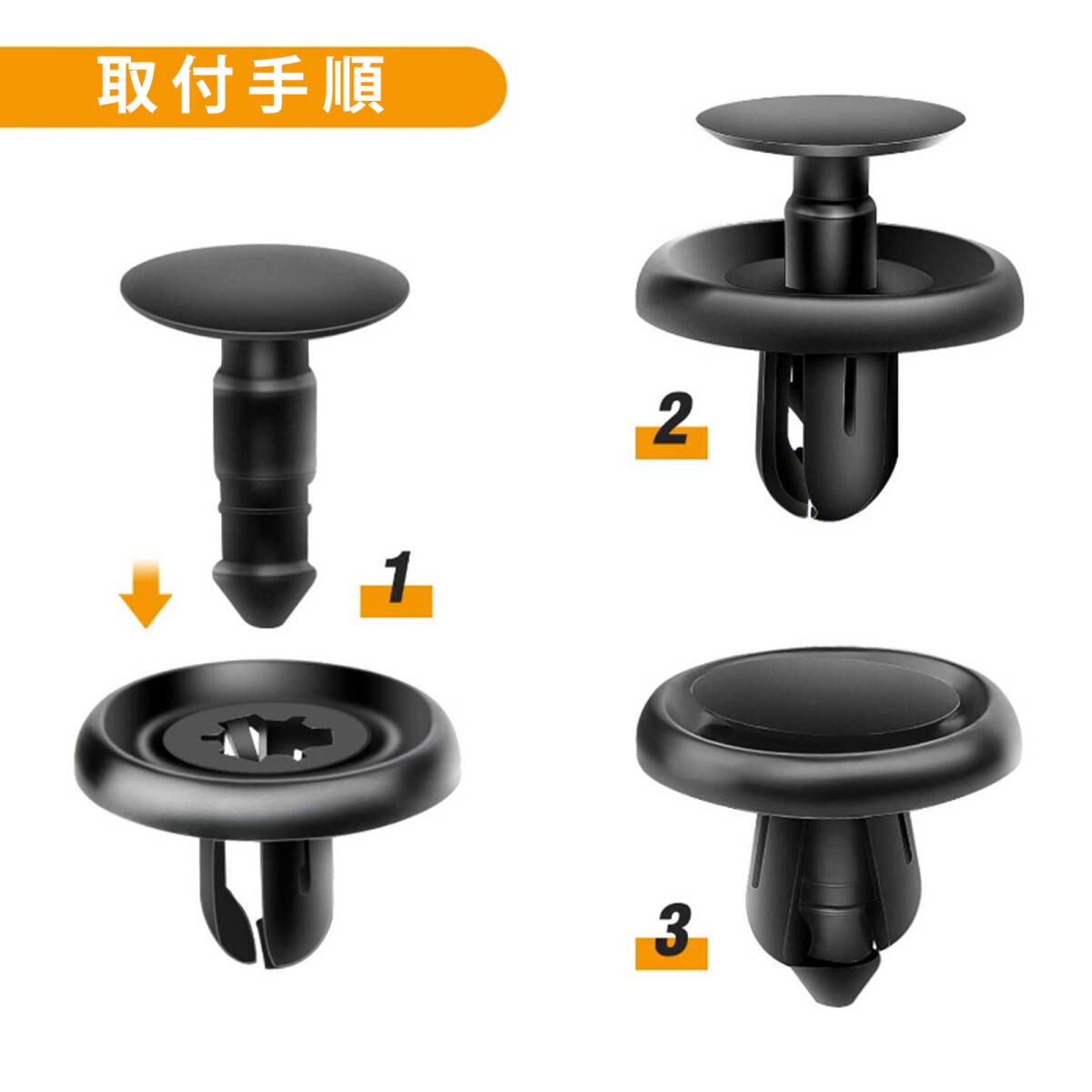 取付手順

1

2

3