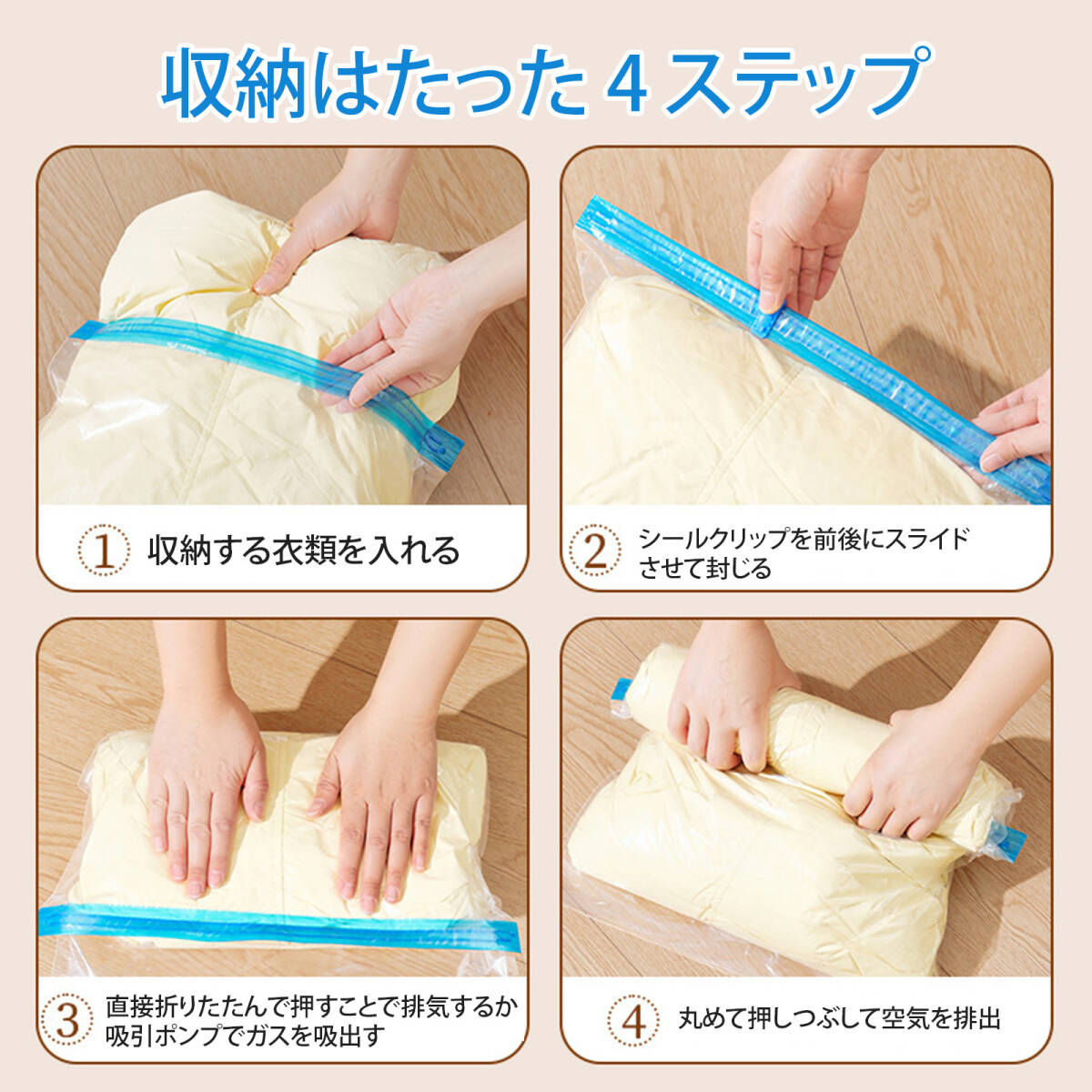 収納はたった４ステップ

1 収納する衣類を入れる

2 シールクリップを前後にスライドさせて封じる

3 直接折りたたんで押すことで排気するか吸引ポンプでガスを吸出す

4 丸めて押しつぶして空気を排出