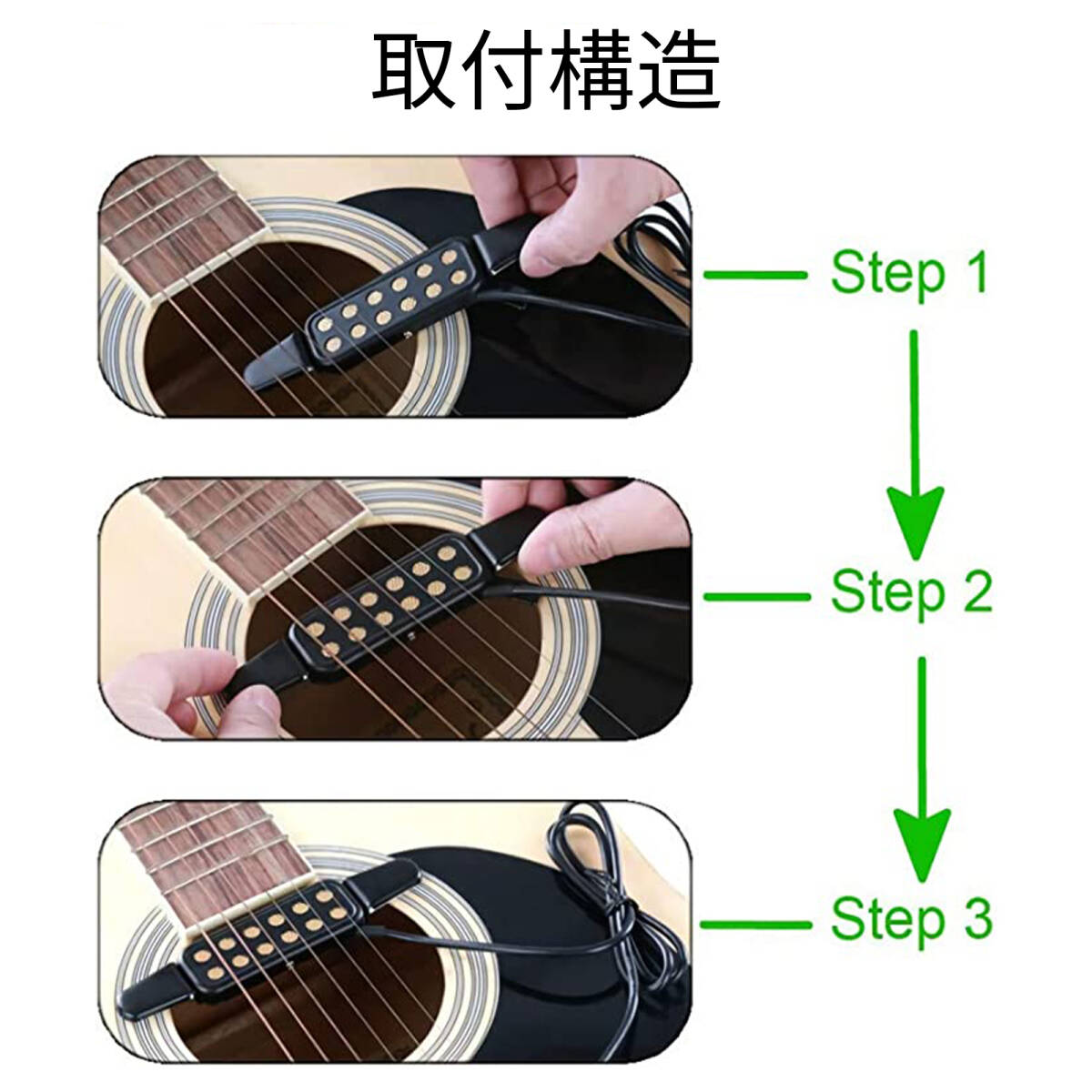 取付構造

Step 1

Step 2

Step 3