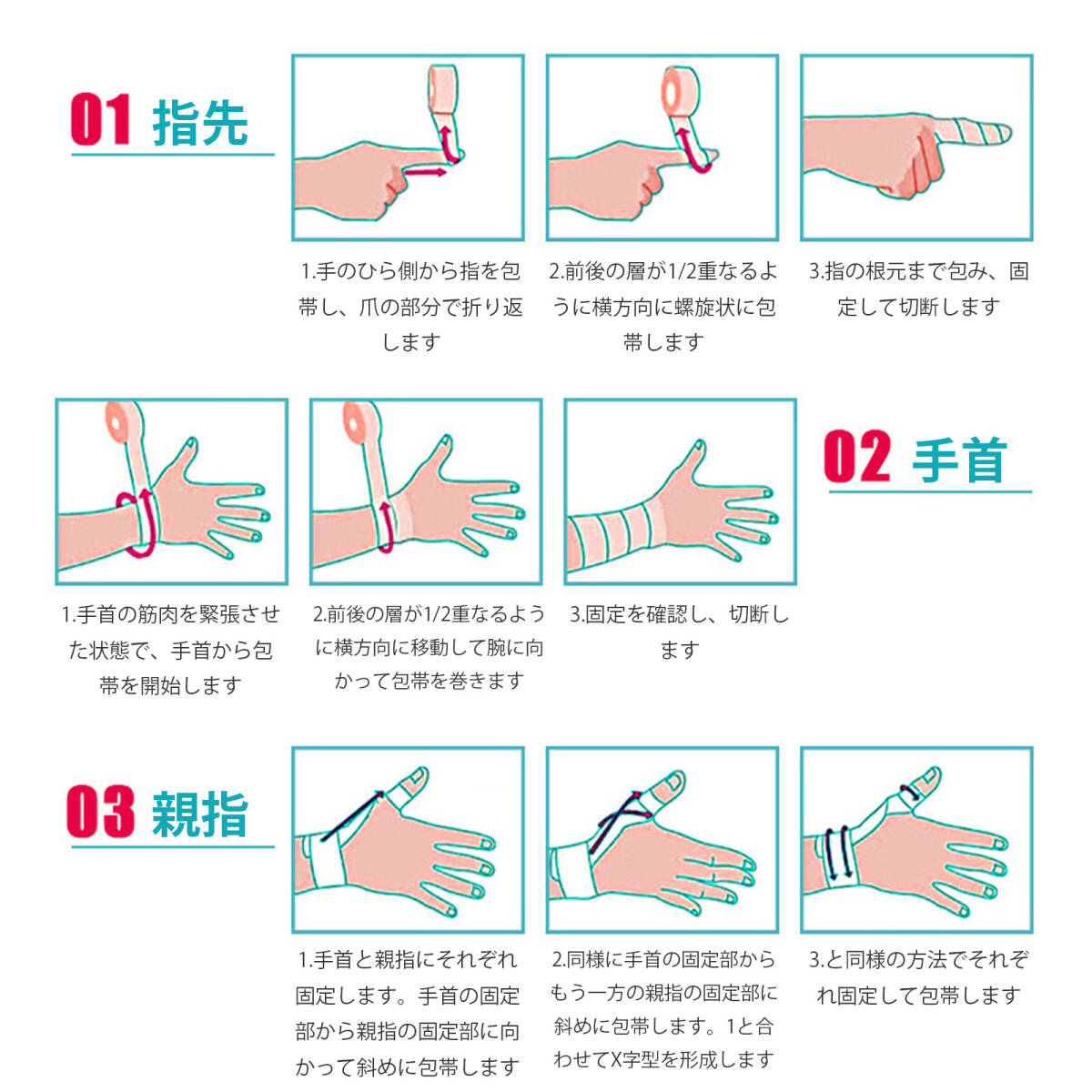 01 指先

1.手のひら側から指を包帯し、爪の部分で折り返します

2.前後の層が1/2重なるように横方向に螺旋状に包帯します

3.指の根元まで包み、固定して切断します

02 手首

1.手首の筋肉を緊張させた状態で、手首から包帯を開始します

2.前後の層が1/2重なるように横方向に移動して腕に向かって包帯を巻きます

3.固定を確認し、切断します

03 親指

1.手首と親指にそれぞれ固定します。手首の固定部から親指の固定部に向かって斜めに包帯します

2.同様に手首の固定部からもう一方の親指の固定部に斜めに包帯します。1と合わせてX字型を形成します

3.と同様の方法でそれぞれ固定して包帯します