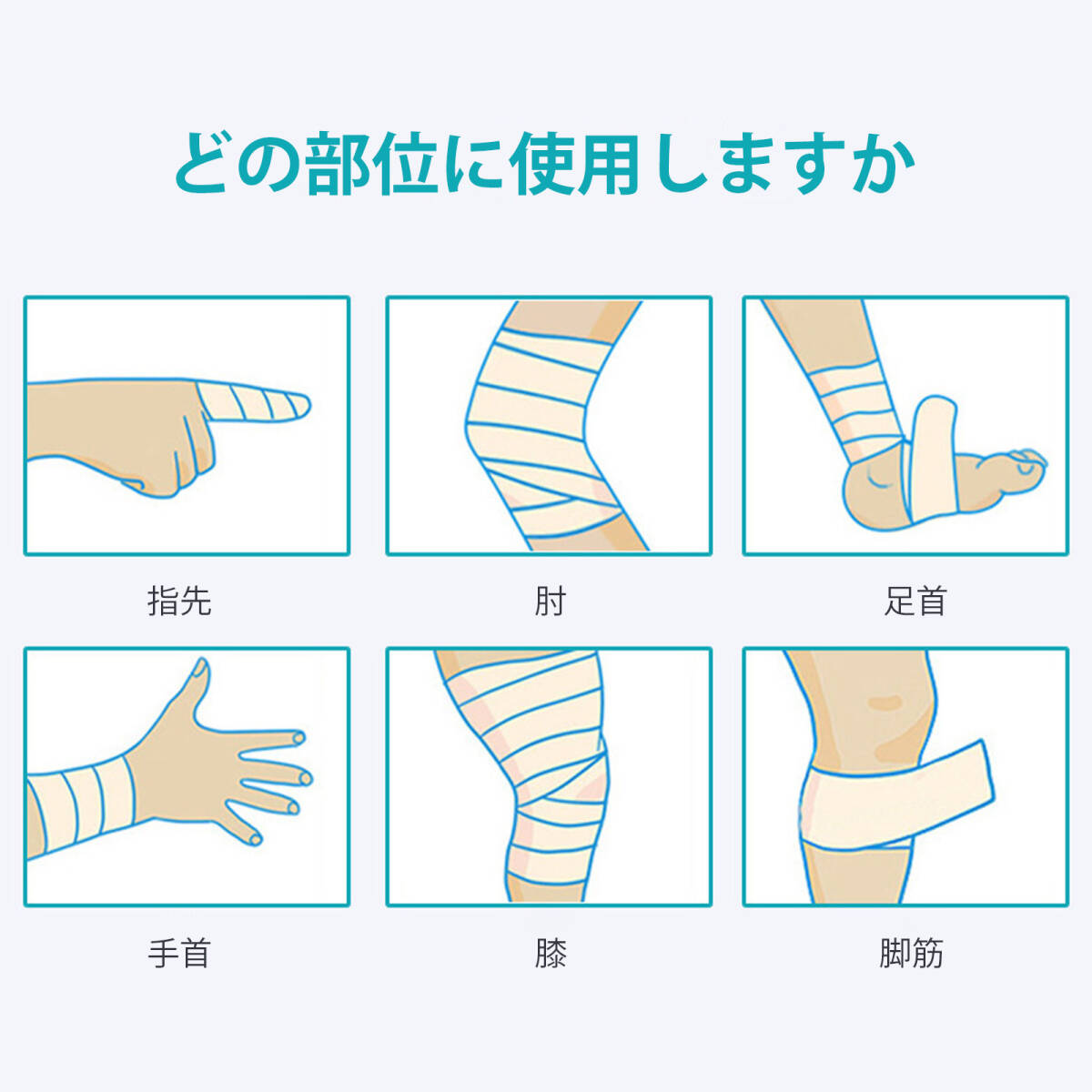 どの部位に使用しますか

指先

肘

足首

手首

膝

脚筋