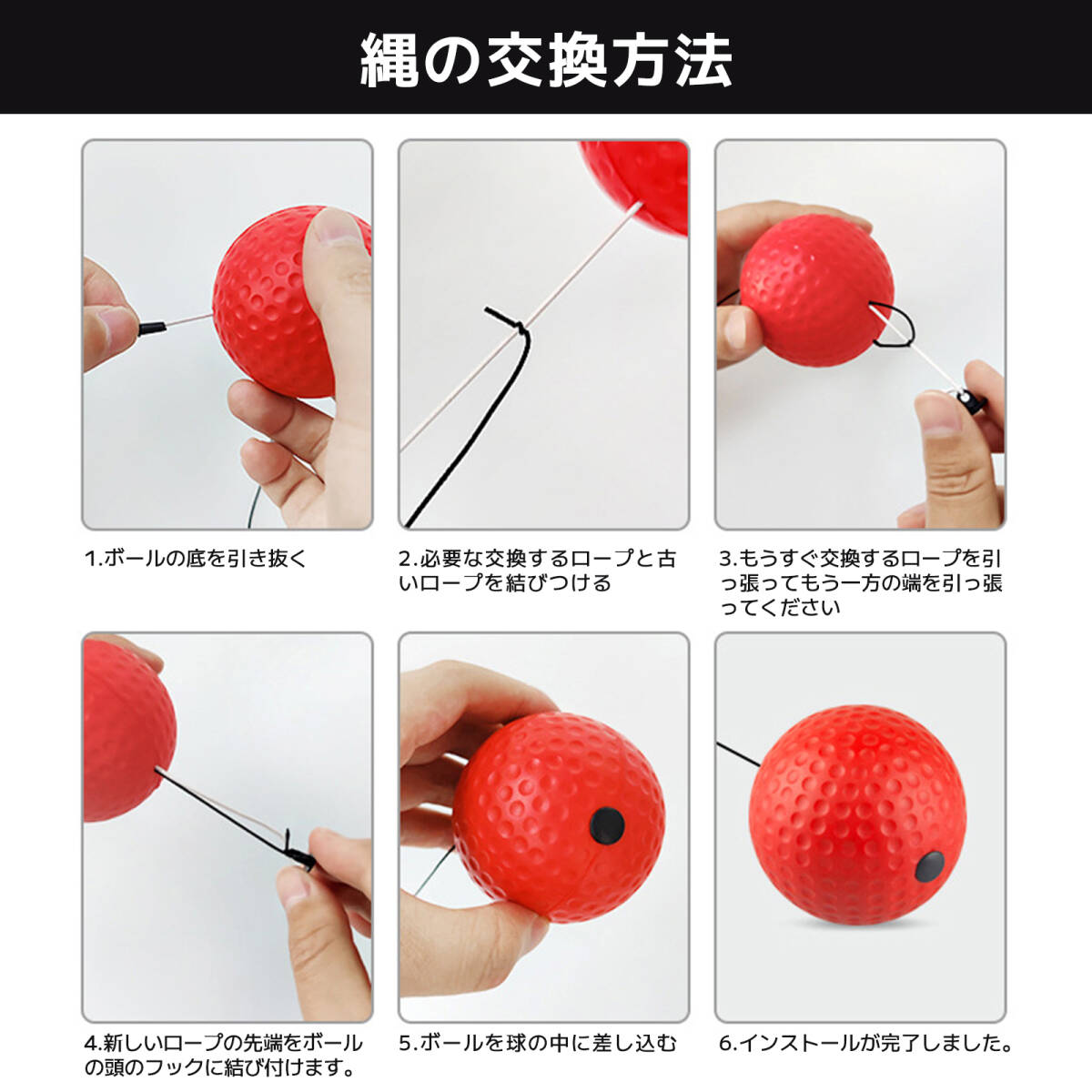 縄の交換方法

1.ボールの底を引き抜く

2.必要な交換するロープと古いロープを結びつける

3.もうすぐ交換するロープを引っ張ってもう一方の端を引っ張ってください

4.新しいロープの先端をボールの頭のフックに結び付けます。

5.ボールを球の中に差し込む

6.インストールが完了しました。