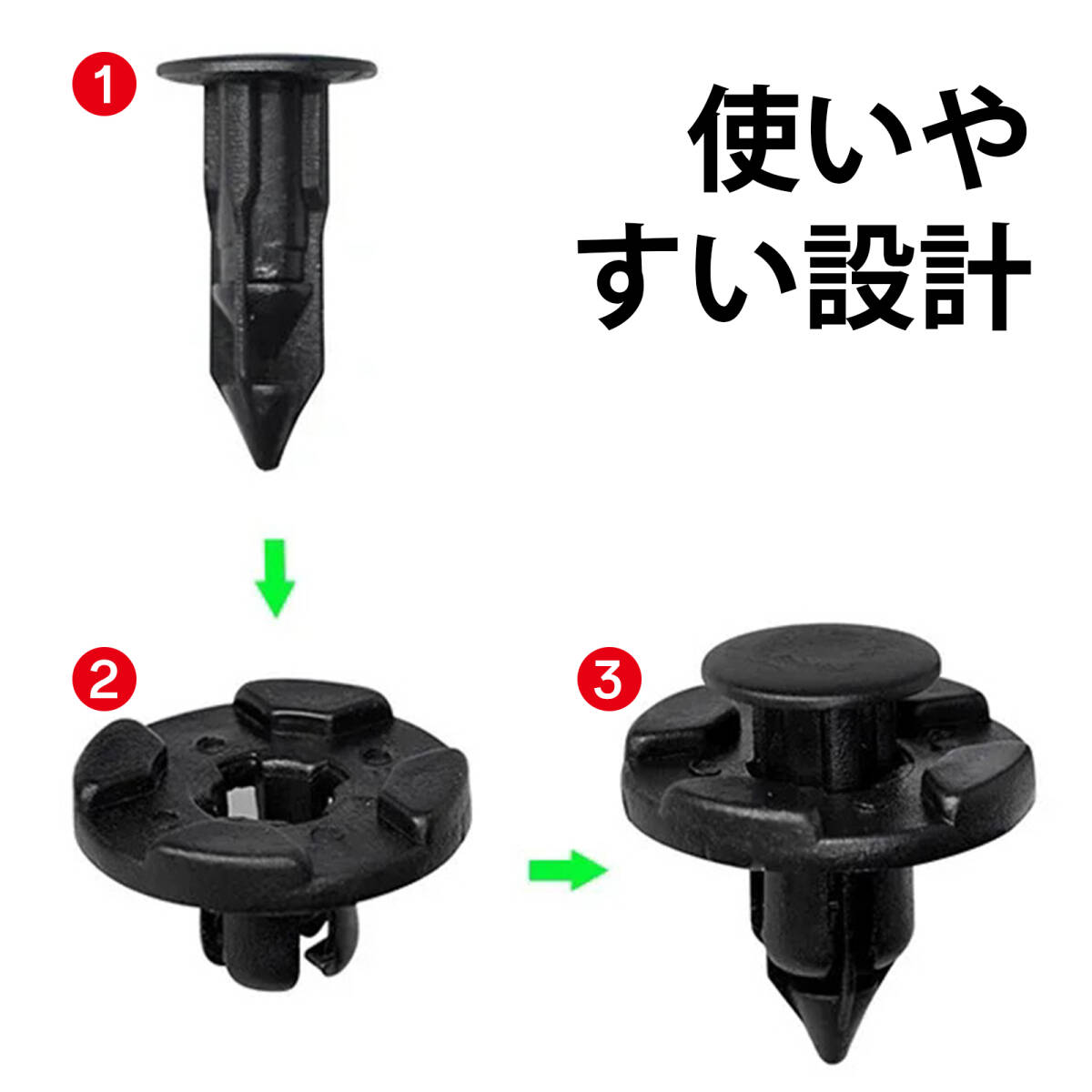 1

使いやすい設計

2

3