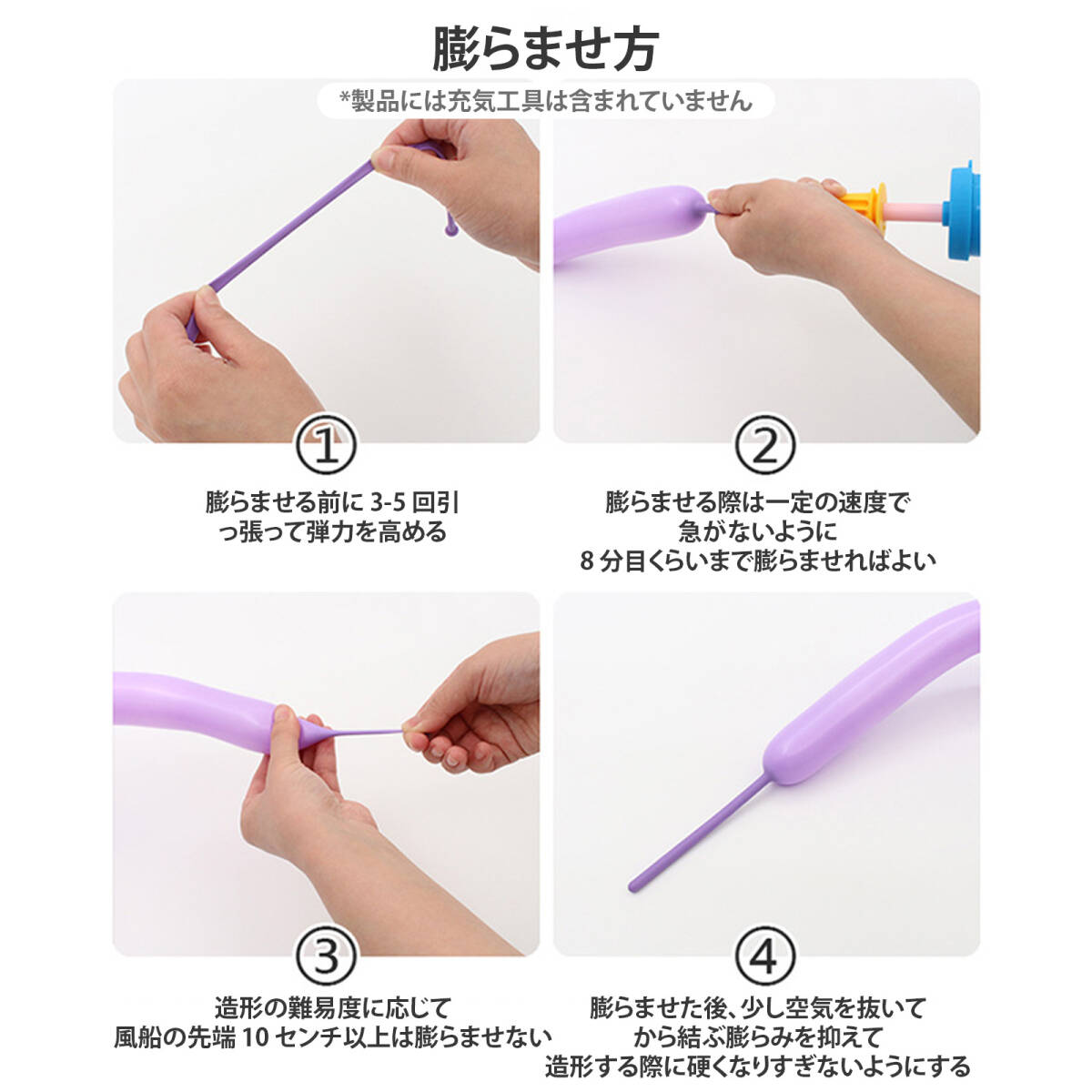 膨らませ方

*製品には充気工具は含まれていません

①

膨らませる前に 3-5 回引っ張って弾力を高める

②

膨らませる際は一定の速度で急がないように 8 分目くらいまで膨らませればよい

③

造形の難易度に応じて風船の先端 10 センチ以上は膨らませない

④

膨らませた後、少し空気を抜いてから結ぶ膨らみを抑えて造形する際に硬くなりすぎないようにする