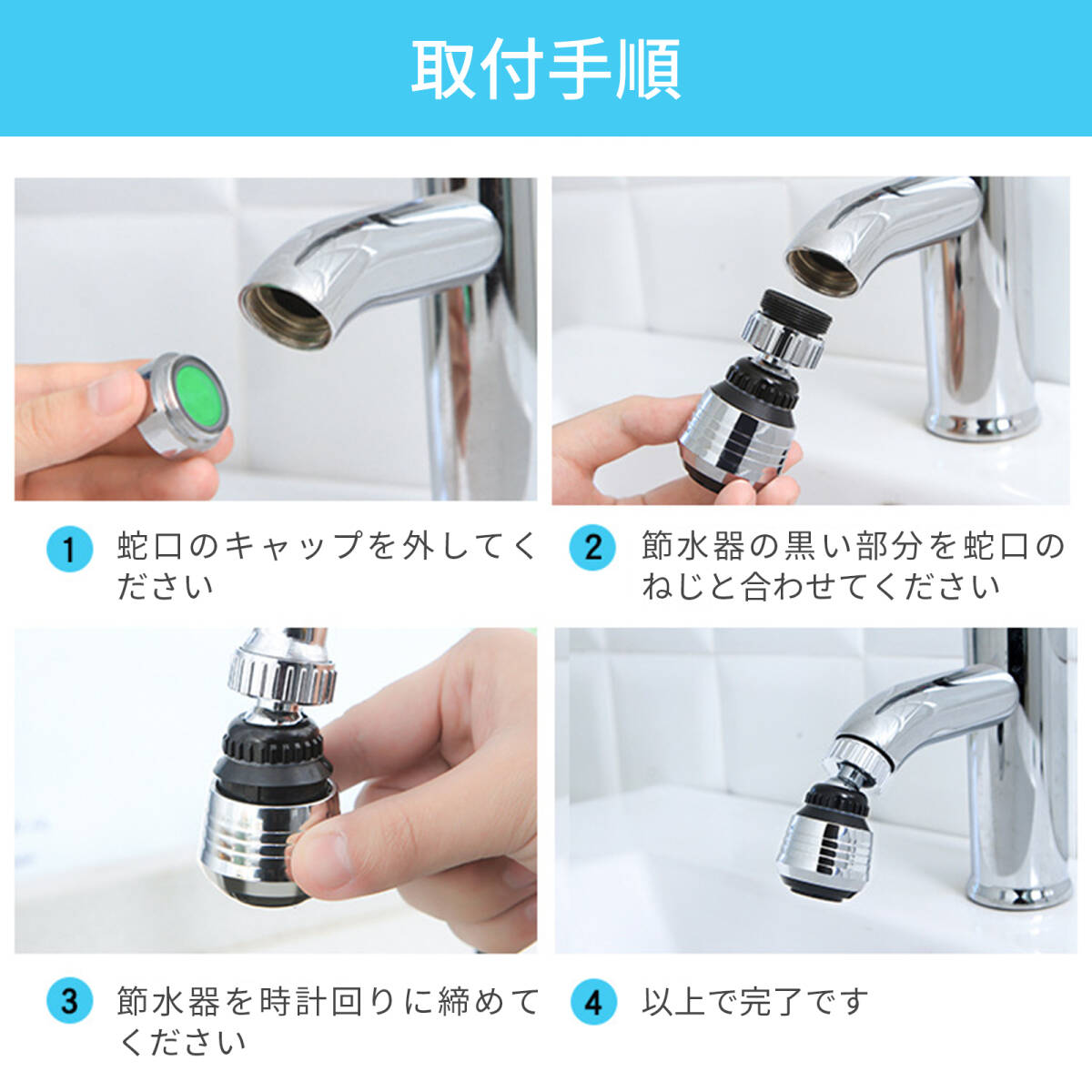 取付手順

1 蛇口のキャップを外してください

2 節水器の黒い部分を蛇口のねじと合わせてください

3 節水器を時計回りに締めてください

4 以上で完了です