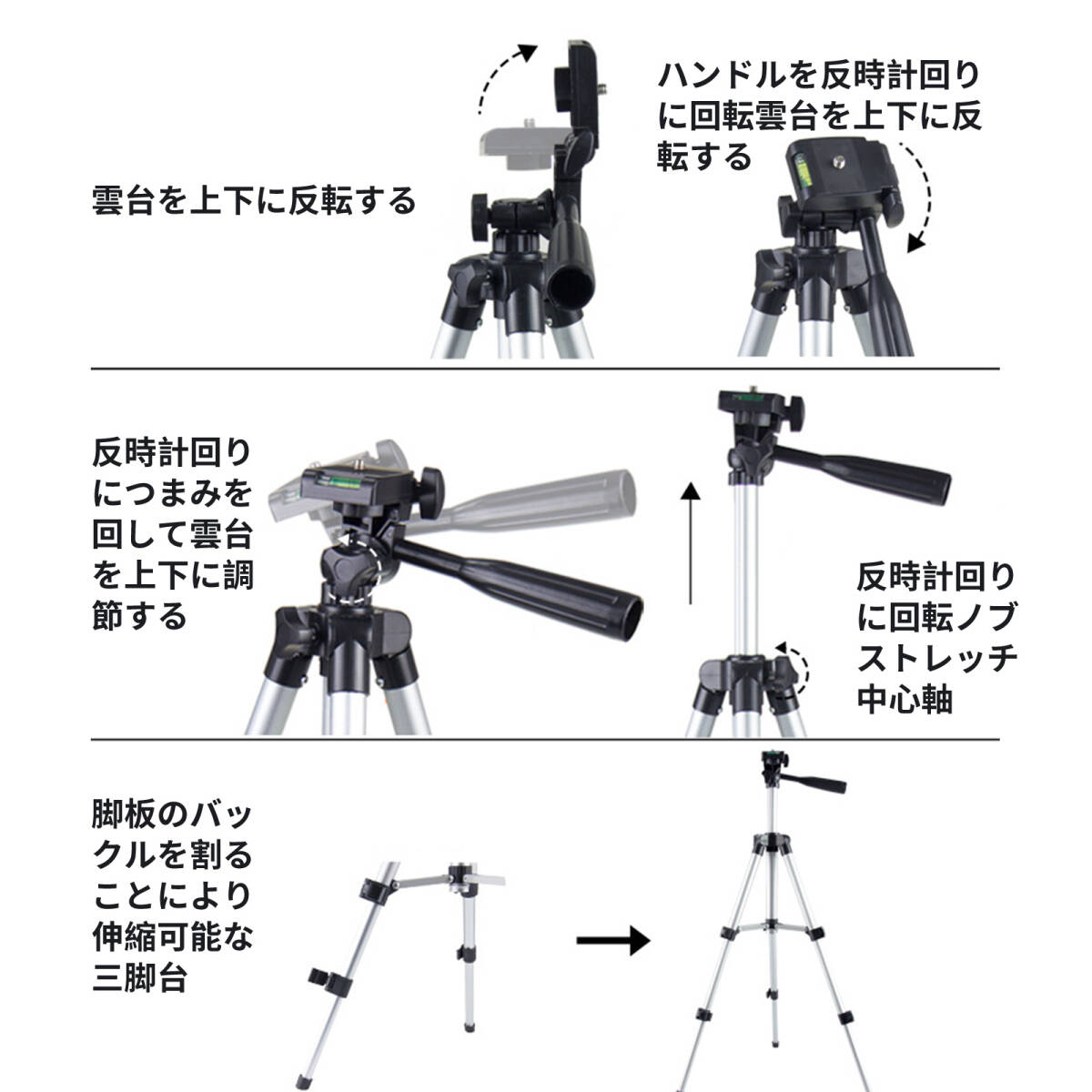 雲台を上下に反転する

ハンドルを反時計回りに回転雲台を上下に反転する

反時計回りにつまみを回して雲台を上下に調節する

反時計回りに回転ノブストレッチ中心軸

脚板のバックルを割ることにより伸縮可能な三脚台