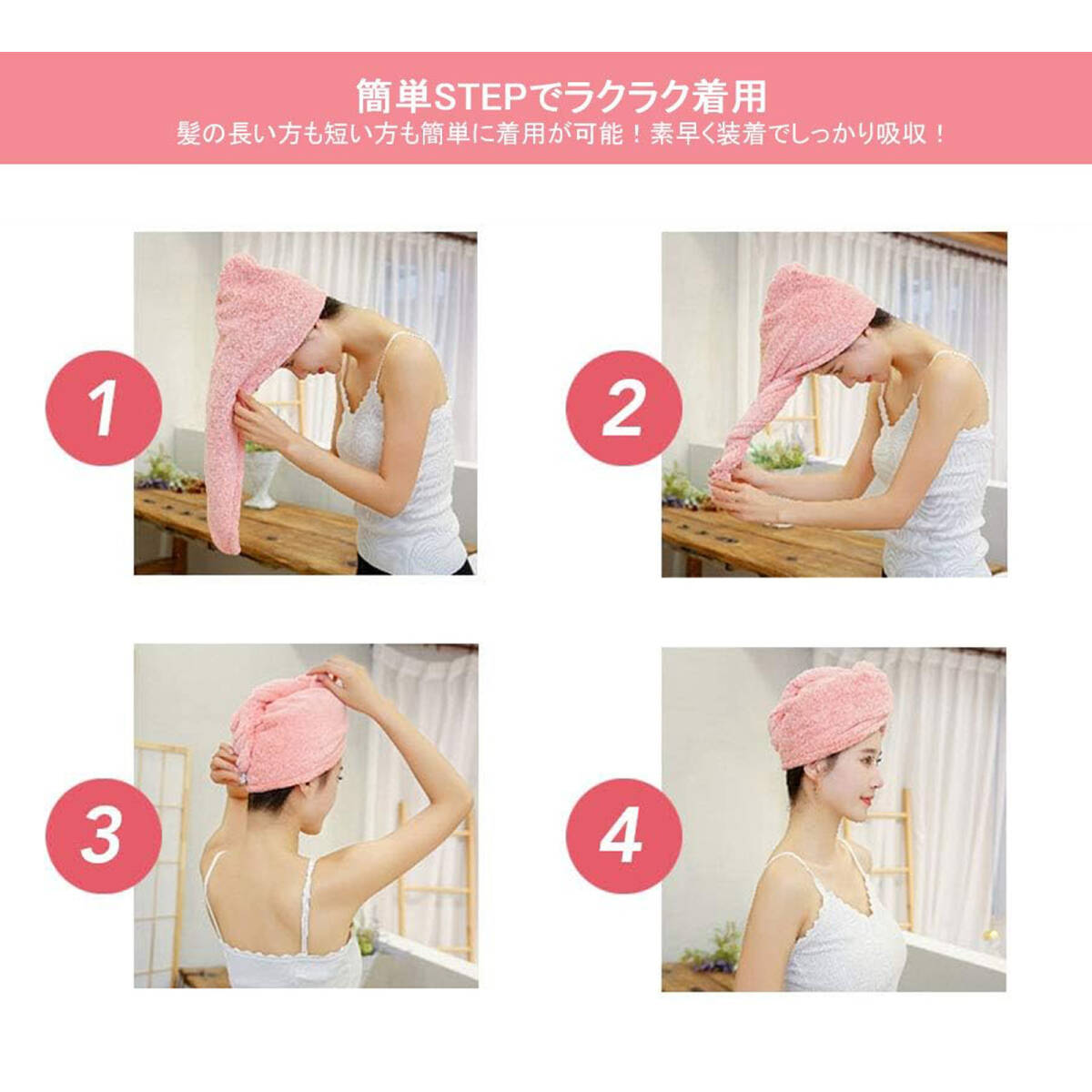 簡単STEPでラクラク着用
髪の長い方も短い方も簡単に着用が可能！素早く装着でしっかり吸収！

1

2

3

4