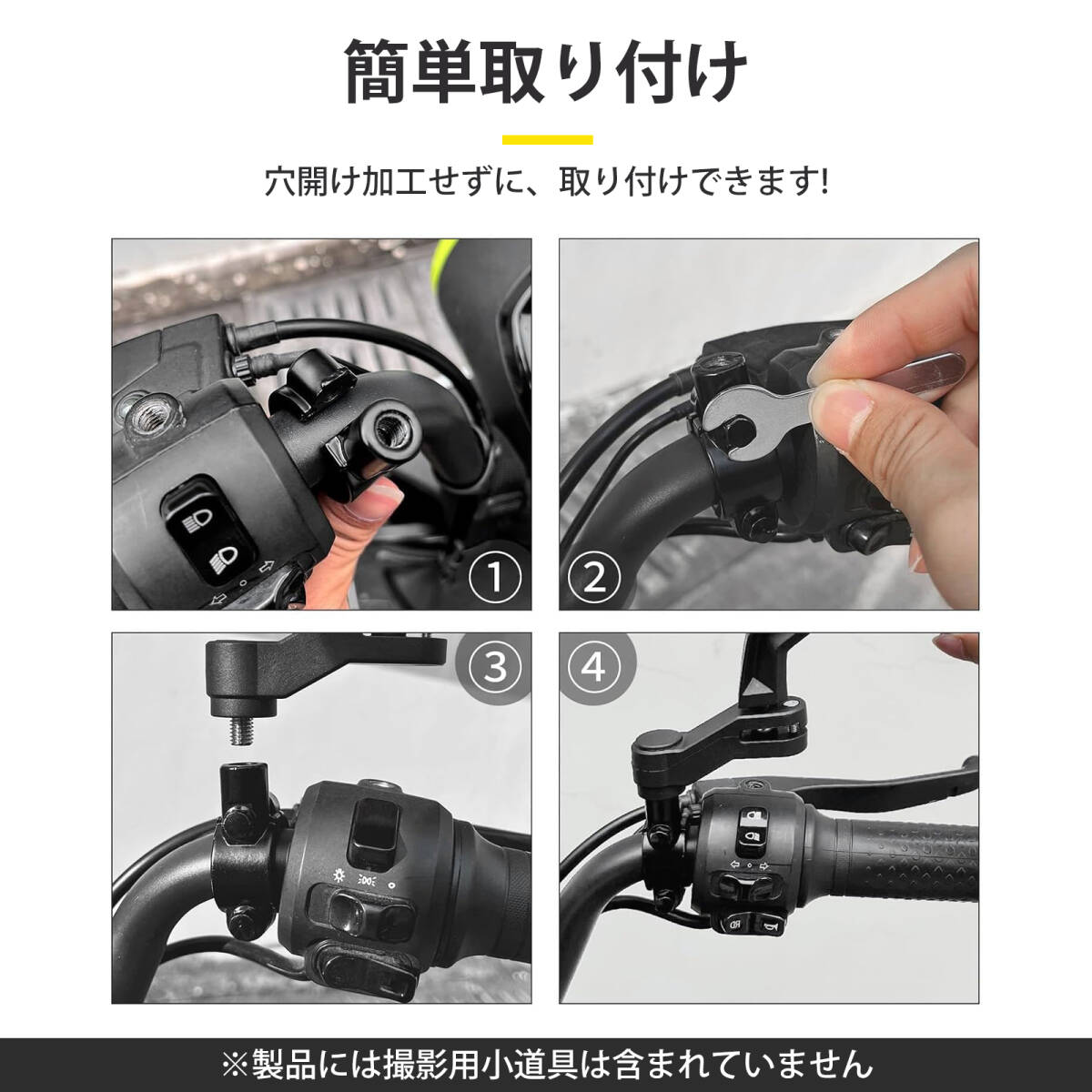 簡単取り付け

穴開け加工せずに、取り付けできます!

①

②

③

④

※製品には撮影用小道具は含まれていません