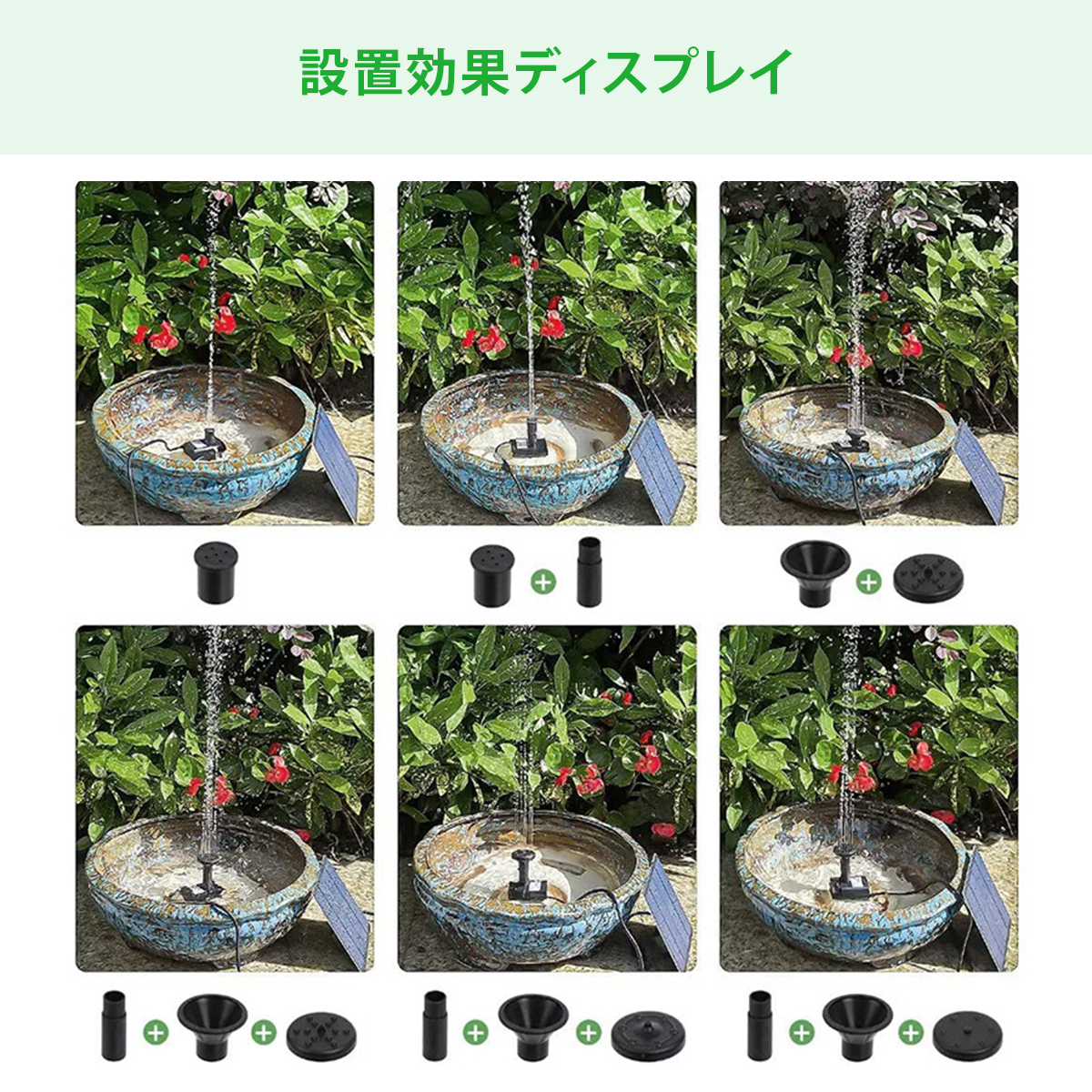 設置効果ディスプレイ