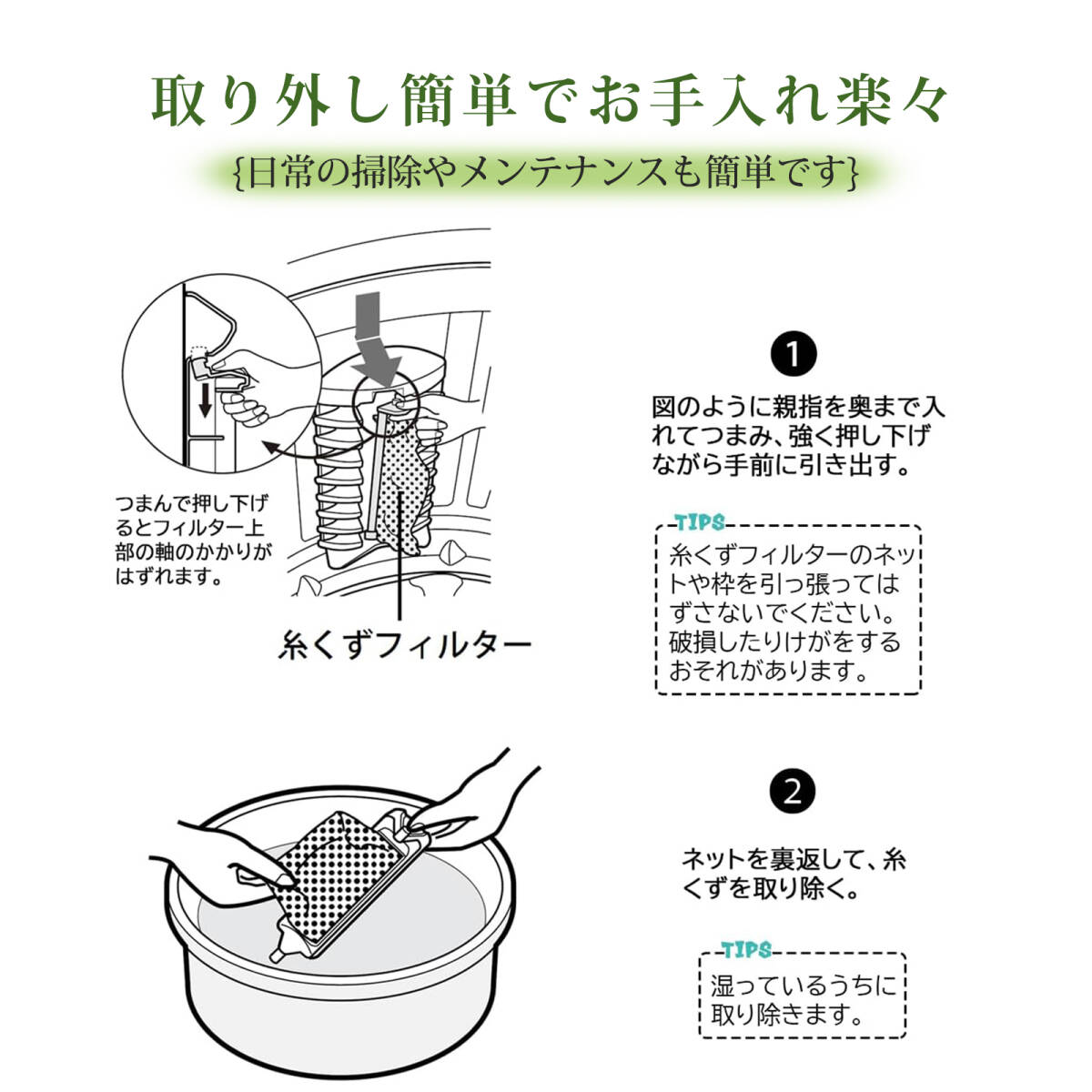 取り外し簡単でお手入れ楽々

{日常の掃除やメンテナンスも簡単です}

つまんで押し下げるとフィルター上部の軸のかかりがはずれます。

糸くずフィルター

1

図のように親指を奥まで入れてつまみ、強く押し下げながら手前に引き出す。

TIPS

糸くずフィルターのネットや枠を引っ張ってはずさないでください。破損したりけがをするおそれがあります。

2

ネットを裏返して、糸くずを取り除く。

TIPS

湿っているうちに取り除きます。