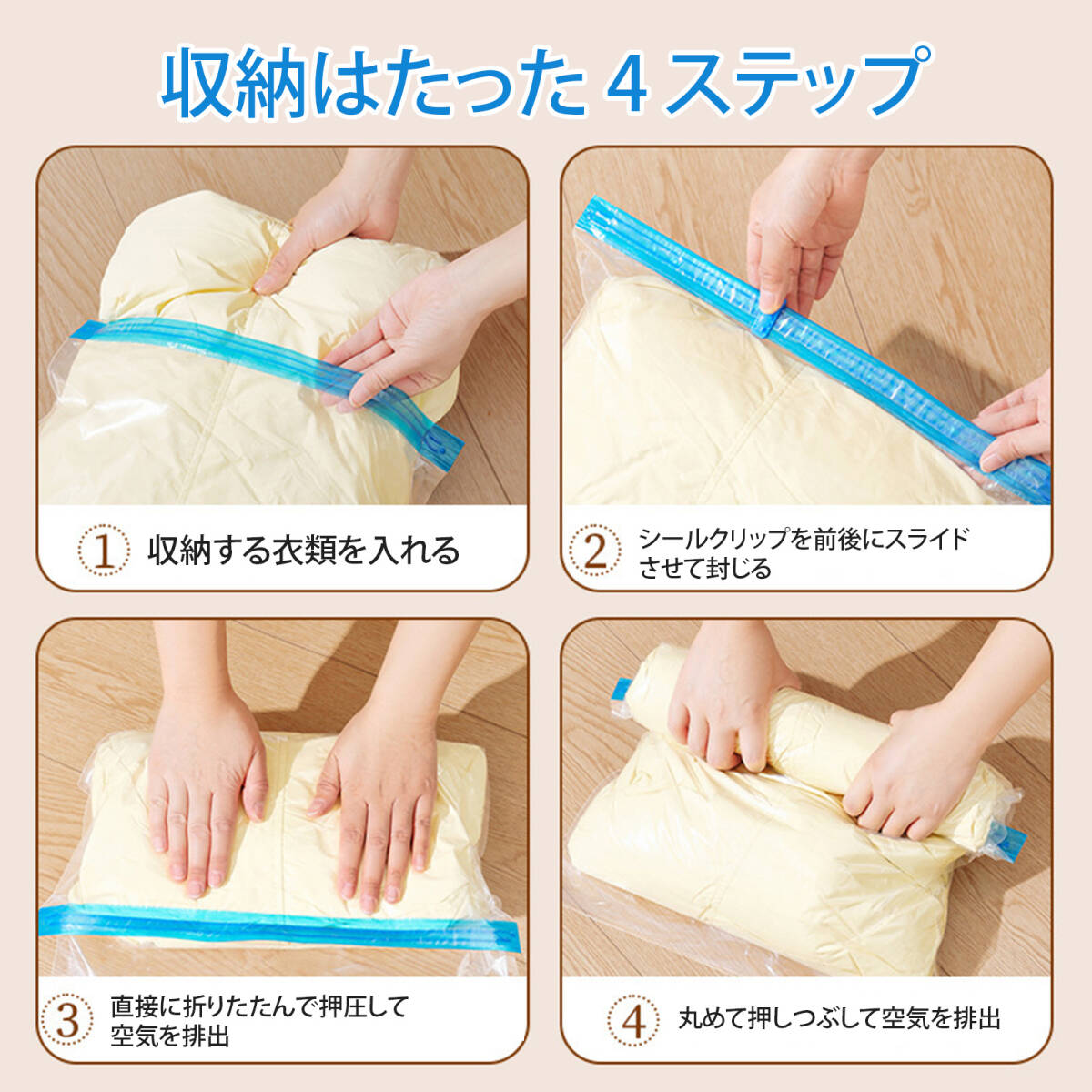 収納はたった４ステップ

1 収納する衣類を入れる

2 シールクリップを前後にスライドさせて封じる

3 直接に折りたたんで押圧して空気を排出

4 丸めて押しつぶして空気を排出