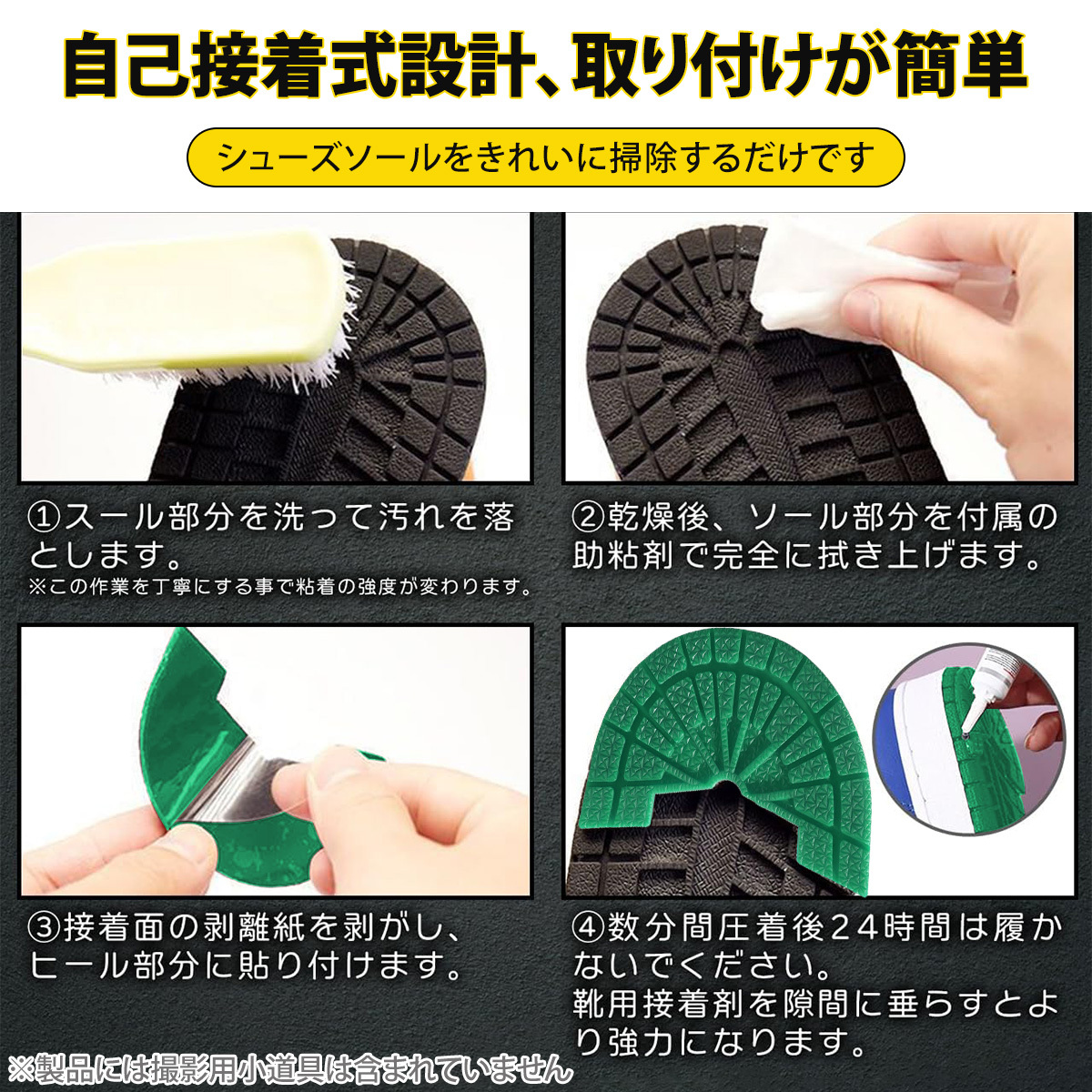 自己接着式設計、取り付けが簡単

シューズソールをきれいに掃除するだけです

①スール部分を洗って汚れを落とします。
※この作業を丁寧にする事で粘着の強度が変わります。

②乾燥後、ソール部分を付属の助粘剤で完全に拭き上げます。

③接着面の剥離紙を剥がし、ヒール部分に貼り付けます。

④数分間圧着後24時間は履かないでください。
靴用接着剤を隙間に垂らすとより強力になります。

※製品には撮影用小道具は含まれていません