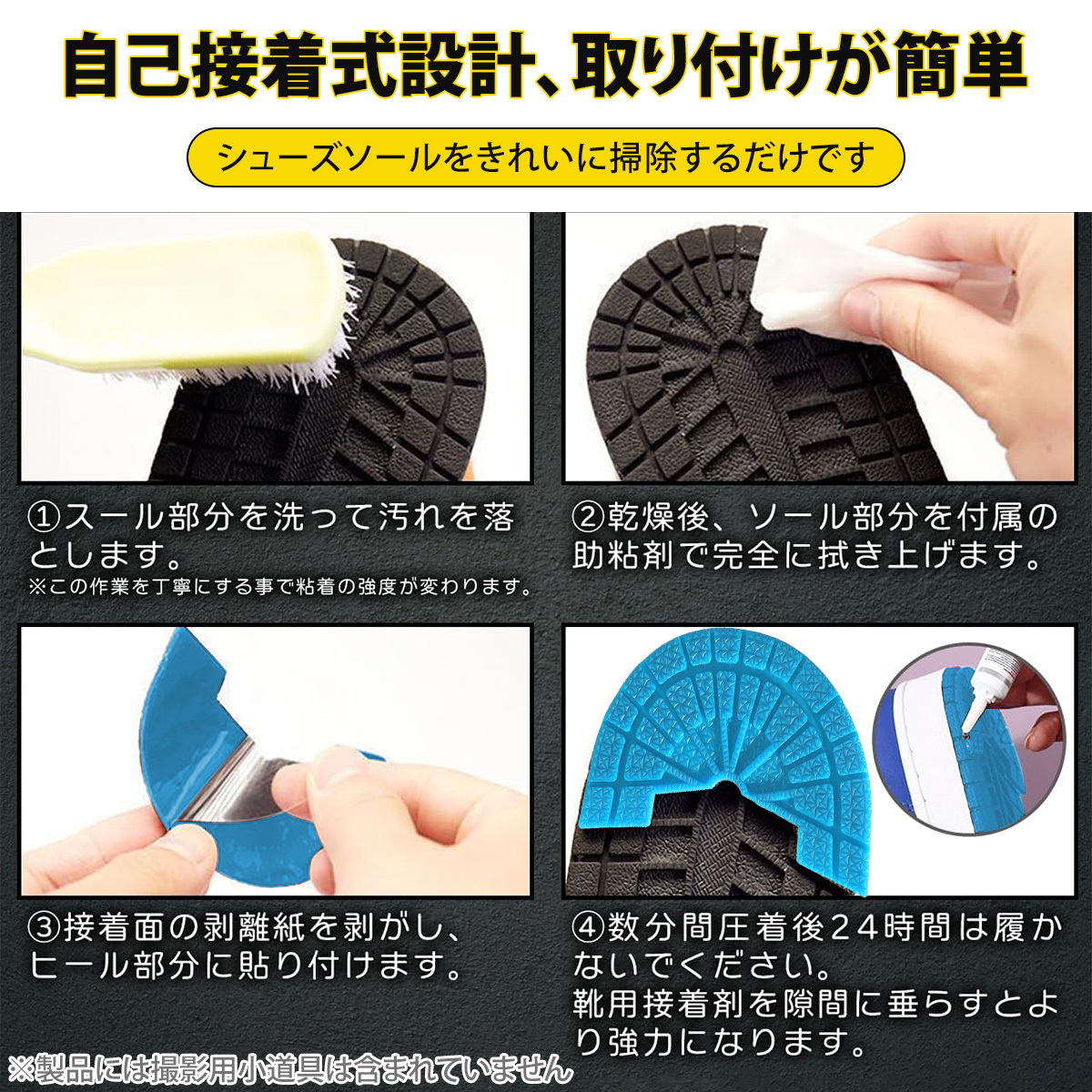 自己接着式設計、取り付けが簡単

シューズソールをきれいに掃除するだけです

①スール部分を洗って汚れを落とします。
※この作業を丁寧にする事で粘着の強度が変わります。

②乾燥後、ソール部分を付属の助粘剤で完全に拭き上げます。

③接着面の剥離紙を剥がし、ヒール部分に貼り付けます。

④数分間圧着後24時間は履かないでください。
靴用接着剤を隙間に垂らすとより強力になります。

※製品には撮影用小道具は含まれていません