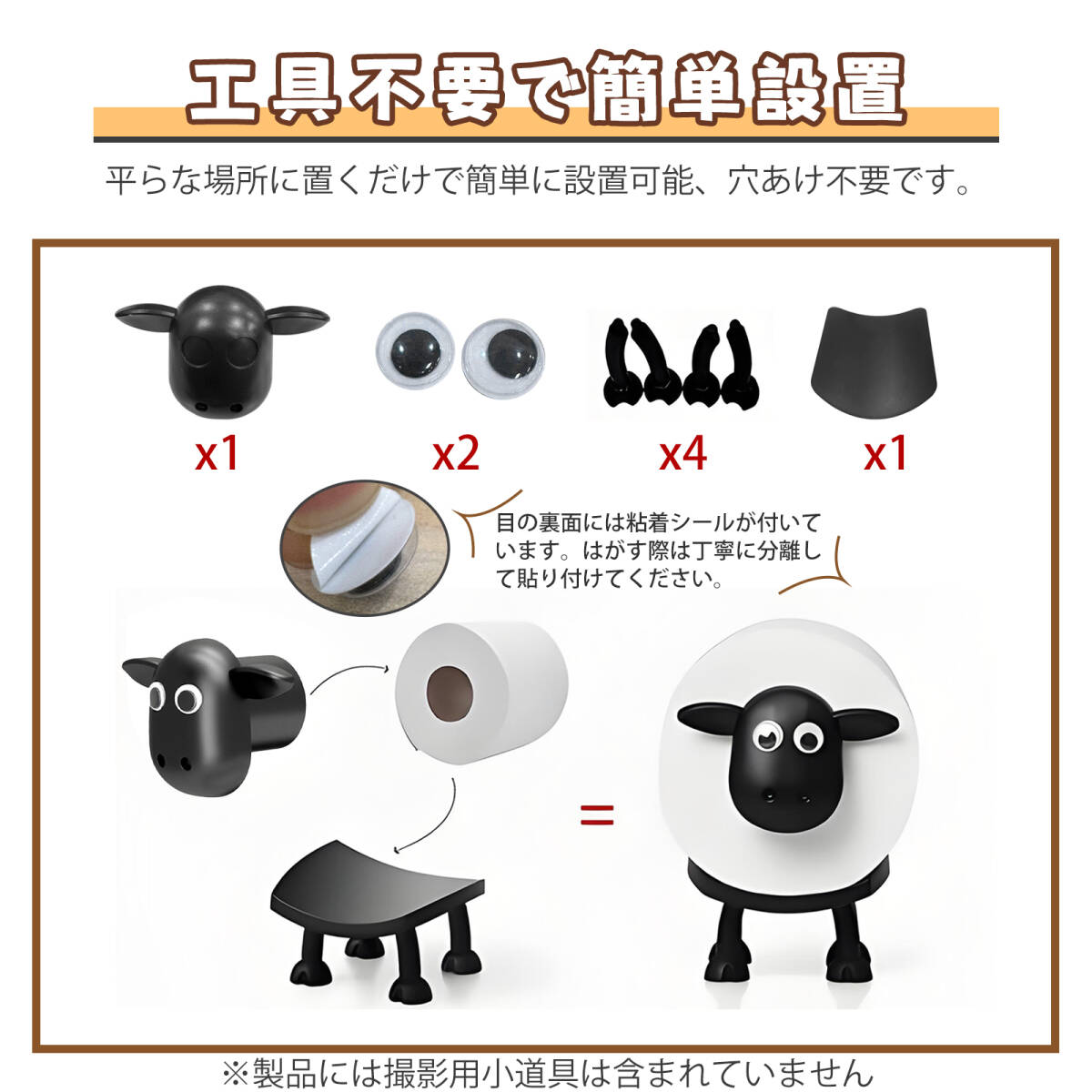 工具不要で簡単設置

平らな場所に置くだけで簡単に設置可能、穴あけ不要です。

x1

x2

x4

x1

目の裏面には粘着シールが付いています。はがす際は丁寧に分離して貼り付けてください。

=

※製品には撮影用小道具は含まれていません