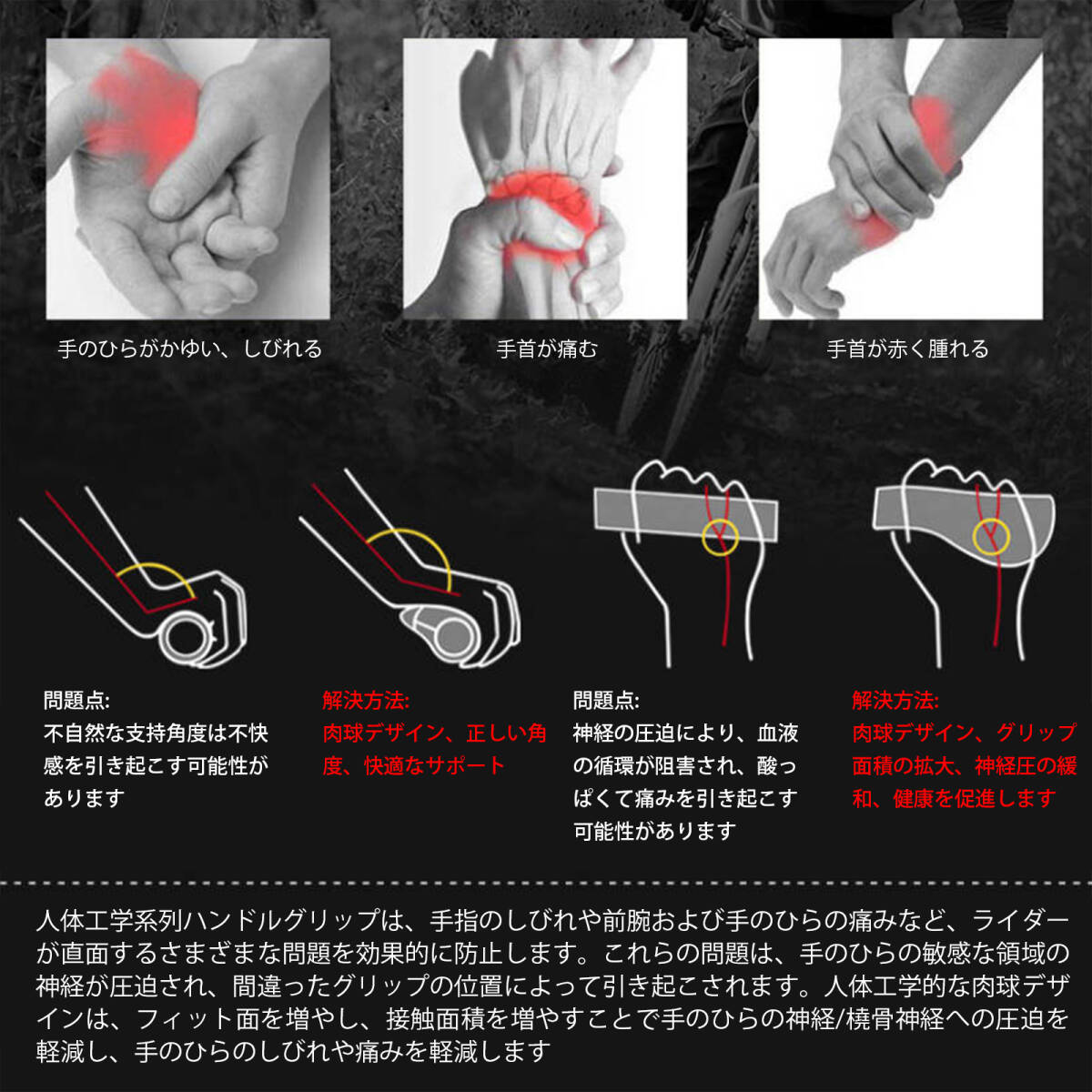 手のひらがかゆい、しびれる

手首が痛む

手首が赤く腫れる

問題点:
不自然な支持角度は不快感を引き起こす可能性があります

解決方法:
肉球デザイン、正しい角度、快適なサポート

問題点:
神経の圧迫により、血液の循環が阻害され、酸っぱくて痛みを引き起こす可能性があります

解決方法:
肉球デザイン、グリップ面積の拡大、神経圧の緩和、健康を促進します

人体工学系列ハンドルグリップは、手指のしびれや前腕および手のひらの痛みなど、ライダーが直面するさまざまな問題を効果的に防止します。これらの問題は、手のひらの敏感な領域の神経が圧迫され、間違ったグリップの位置によって引き起こされます。人体工学的な肉球デザインは、フィット面を増やし、接触面積を増やすことで手のひらの神経/橈骨神経への圧迫を軽減し、手のひらのしびれや痛みを軽減します