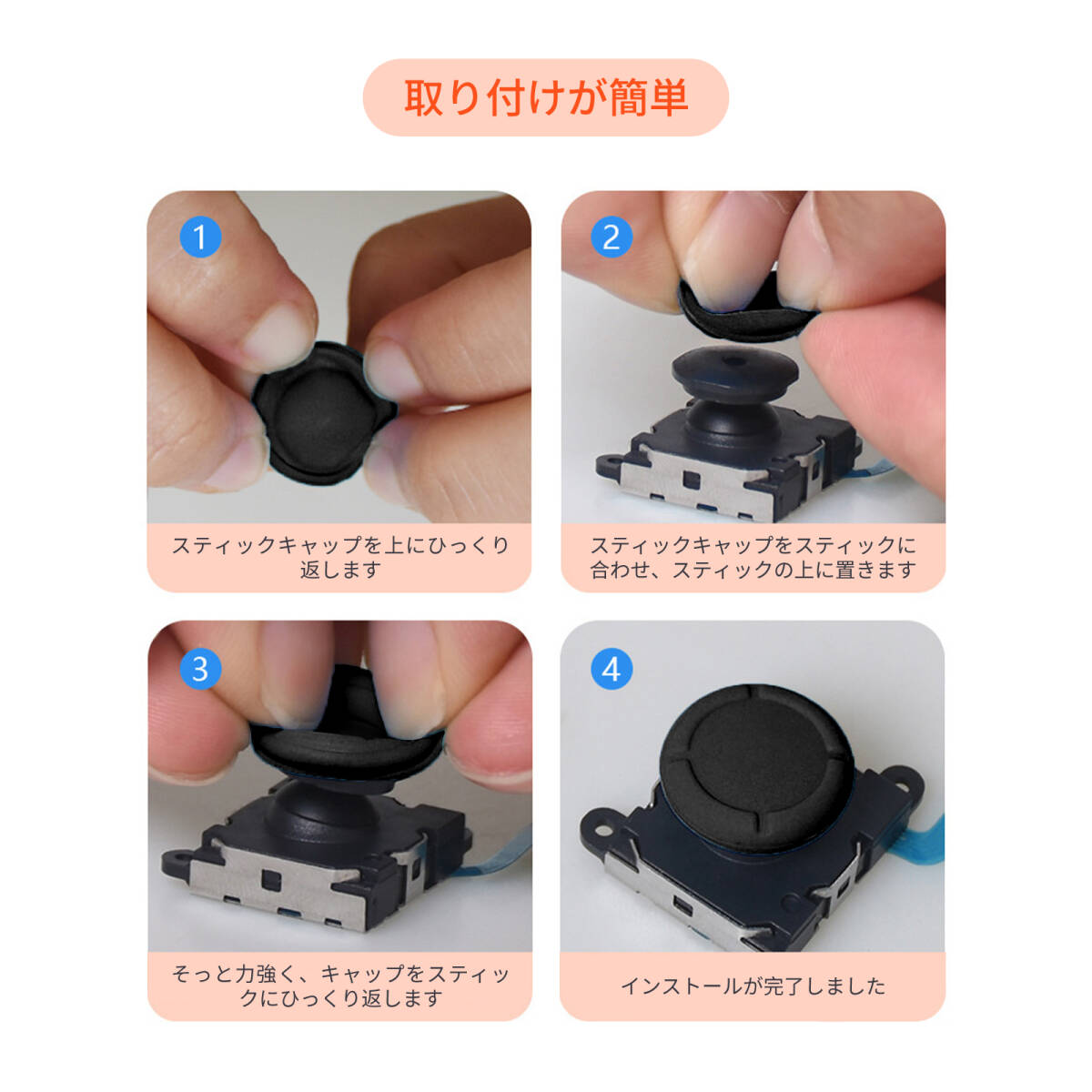 取り付けが簡単

1

スティックキャップを上にひっくり返します

2

スティックキャップをスティックに合わせ、スティックの上に置きます

3

そっと力強く、キャップをスティックにひっくり返します

4

インストールが完了しました