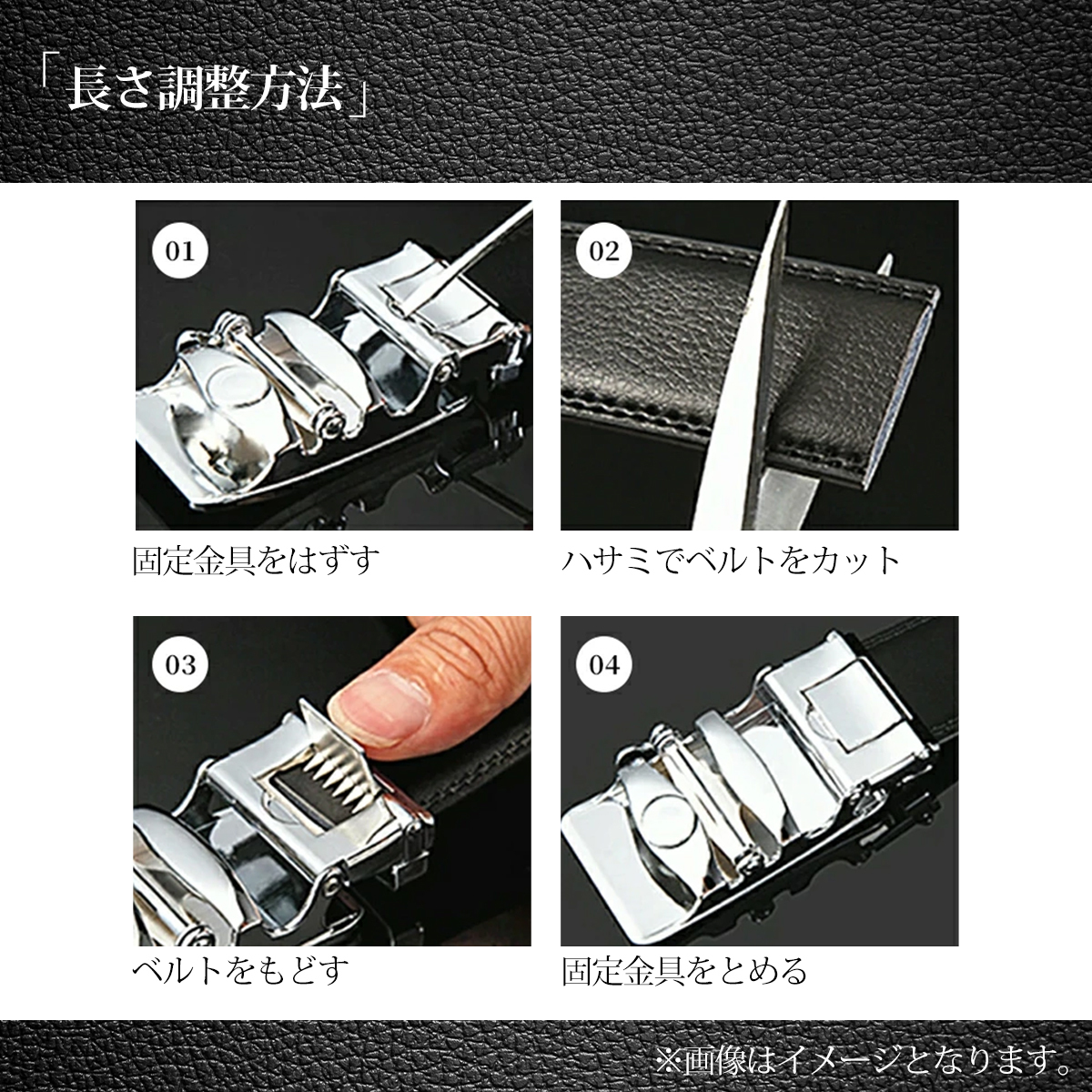 「長さ調整方法」

01

固定金具をはずす

02

ハサミでベルトをカット

03

ベルトをもどす

04

固定金具をとめる

※画像はイメージとなります。