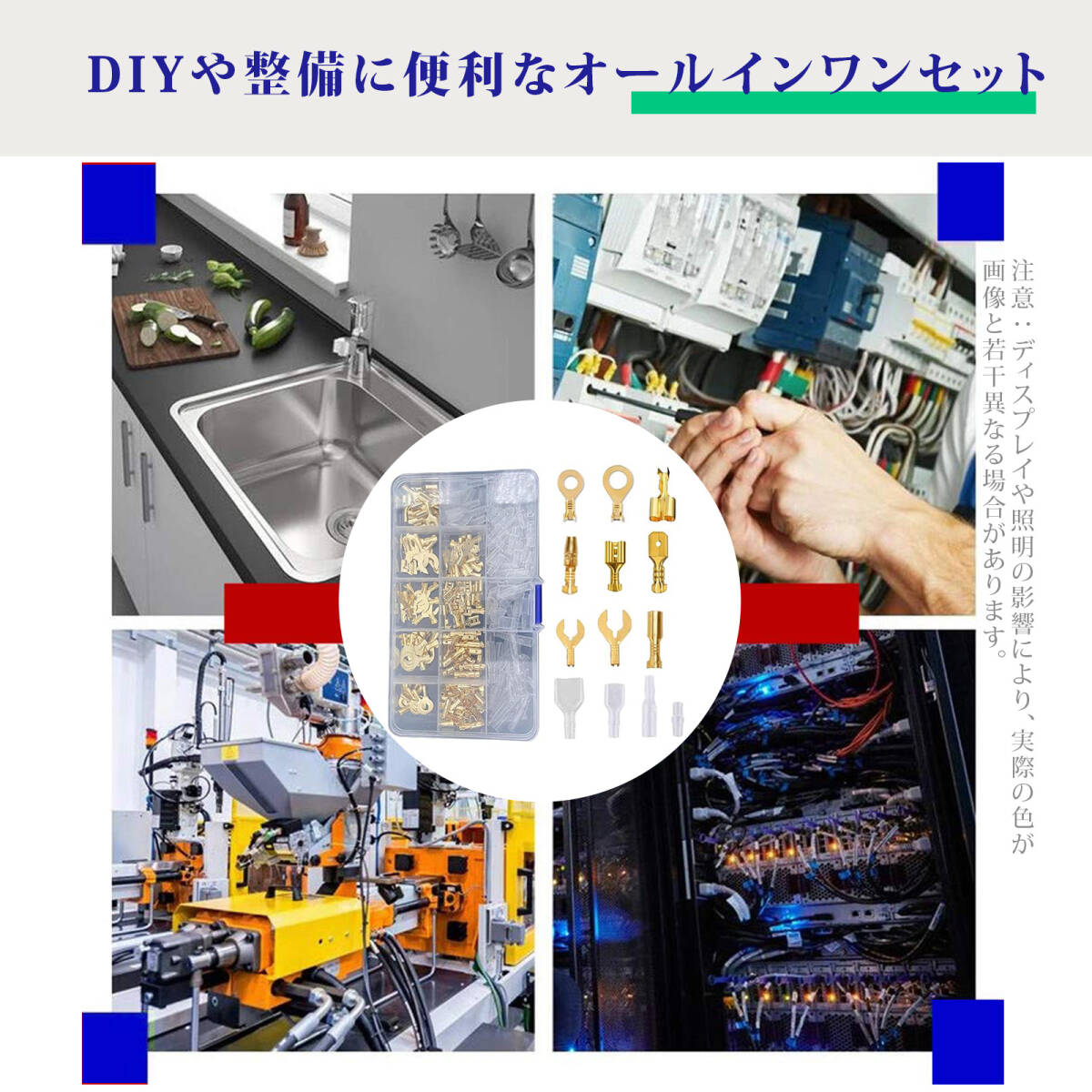 DIYや整備に便利なオールインワンセット

注意：ディスプレイや照明の影響により、実際の色が画像と若干異なる場合があります。