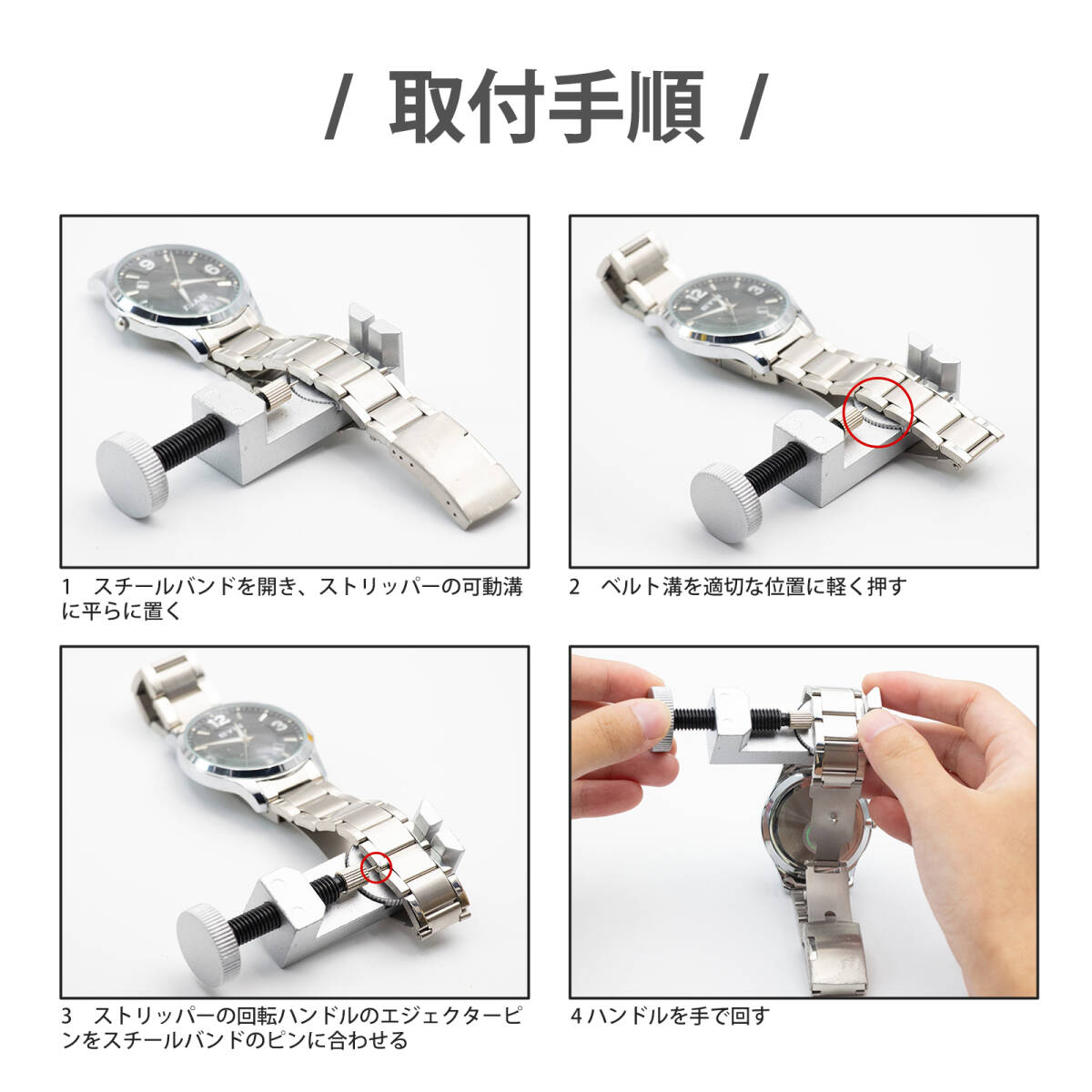 / 取付手順 /

1　スチールバンドを開き、ストリッパーの可動溝に平らに置く

2　ベルト溝を適切な位置に軽く押す

3　ストリッパーの回転ハンドルのエジェクターピンをスチールバンドのピンに合わせる

4 ハンドルを手で回す