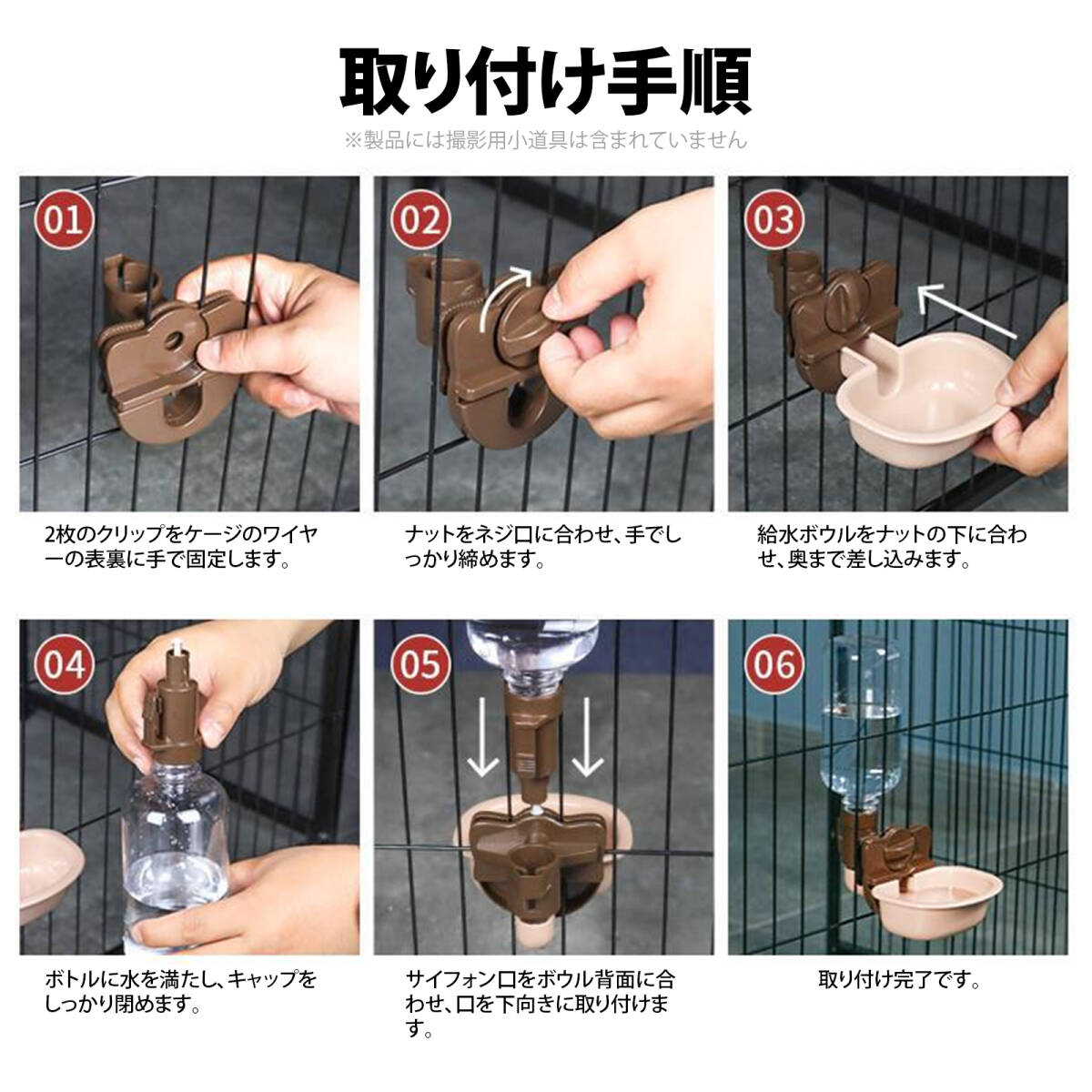 取り付け手順

※製品には撮影用小道具は含まれていません

01

2枚のクリップをケージのワイヤーの表裏に手で固定します。

02

ナットをネジ口に合わせ、手でしっかり締めます。

03

給水ボウルをナットの下に合わせ、奥まで差し込みます。

04

ボトルに水を満たし、キャップをしっかり閉めます。

05

サイフォン口をボウル背面に合わせ、口を下向きに取り付けます。

06

取り付け完了です。