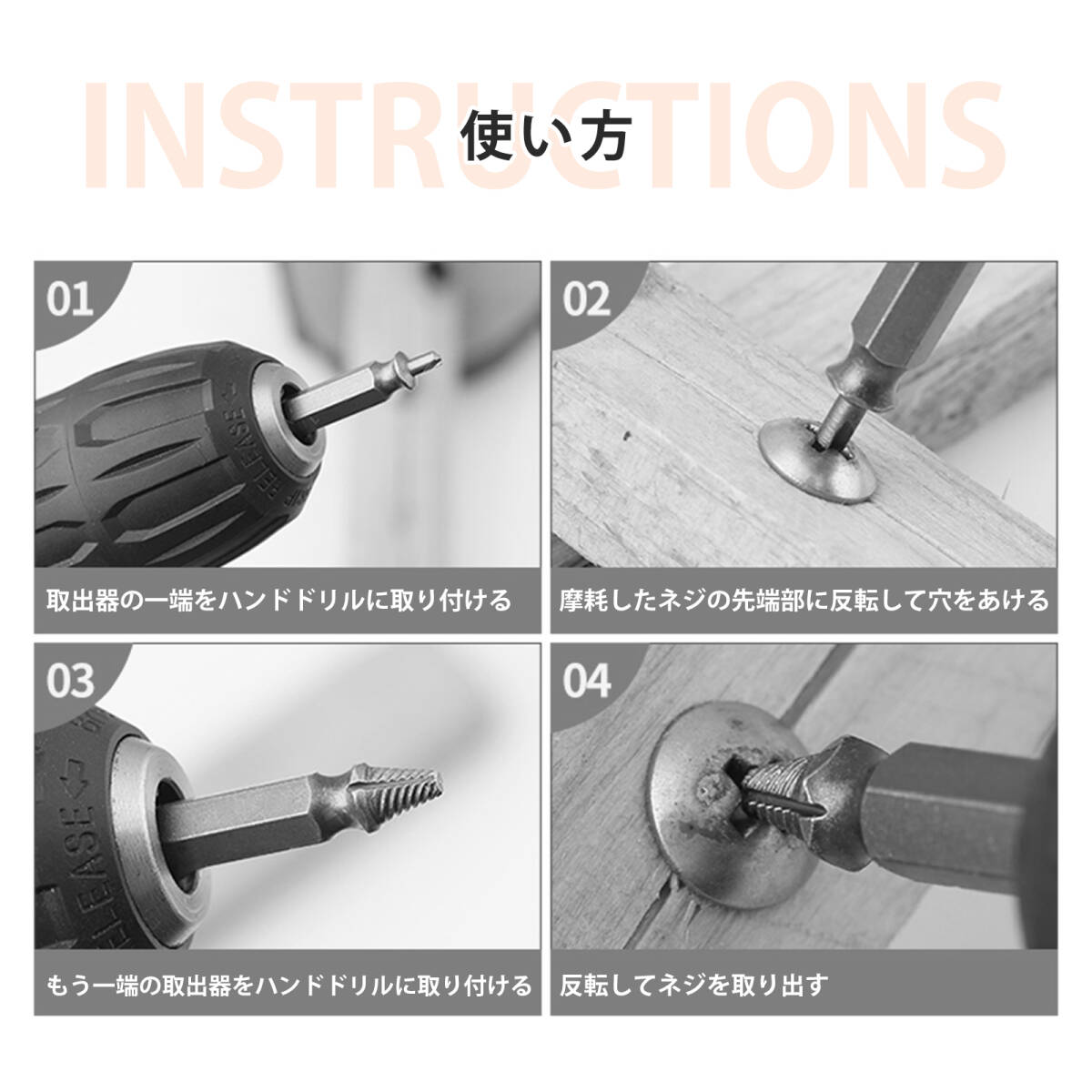 INSTRUCTIONS
使い方

01
RELEASE
取出器の一端をハンドドリルに取り付ける

02
摩耗したネジの先端部に反転して穴をあける

03
RELEASE
もう一端の取出器をハンドドリルに取り付ける

04
反転してネジを取り出す